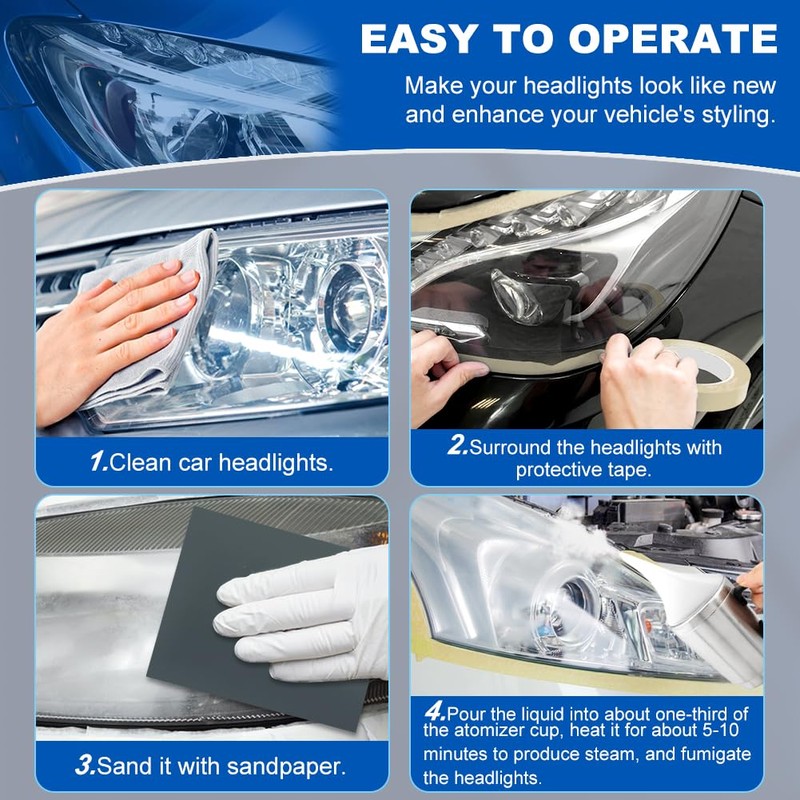 EASY TO OPERATE

Make your headlights look like new and enhance your vehicle's styling.

1.Clean car headlights.

2.Surround the headlights with protective tape.

3.Sand it with sandpaper.

4.Pour the liquid into about one-third of the atomizer cup, heat it for about 5-10 minutes to produce steam, and fumigate the headlights.