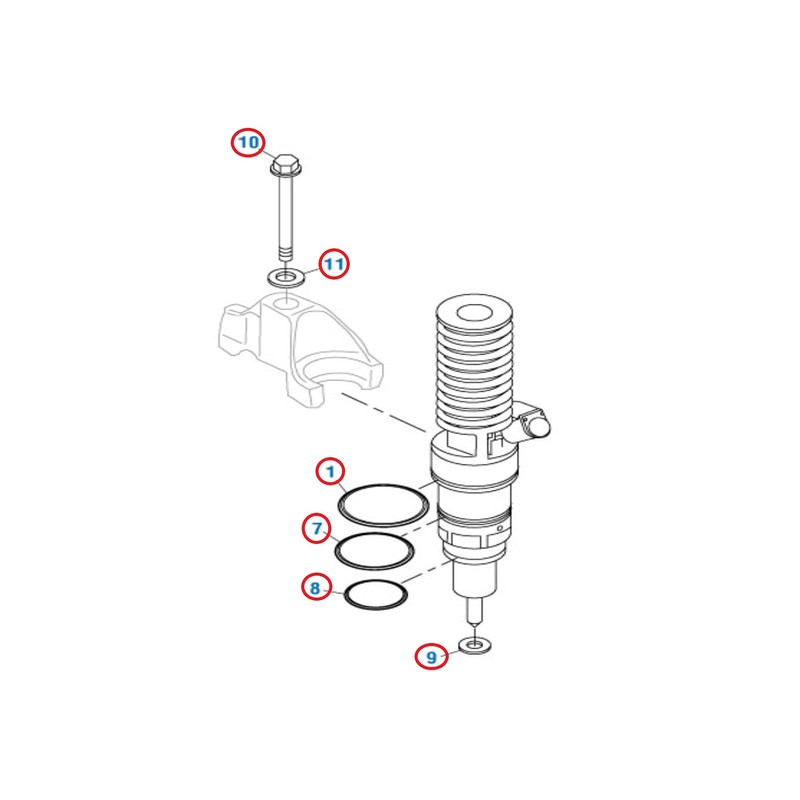 10
11
1
7
8
9