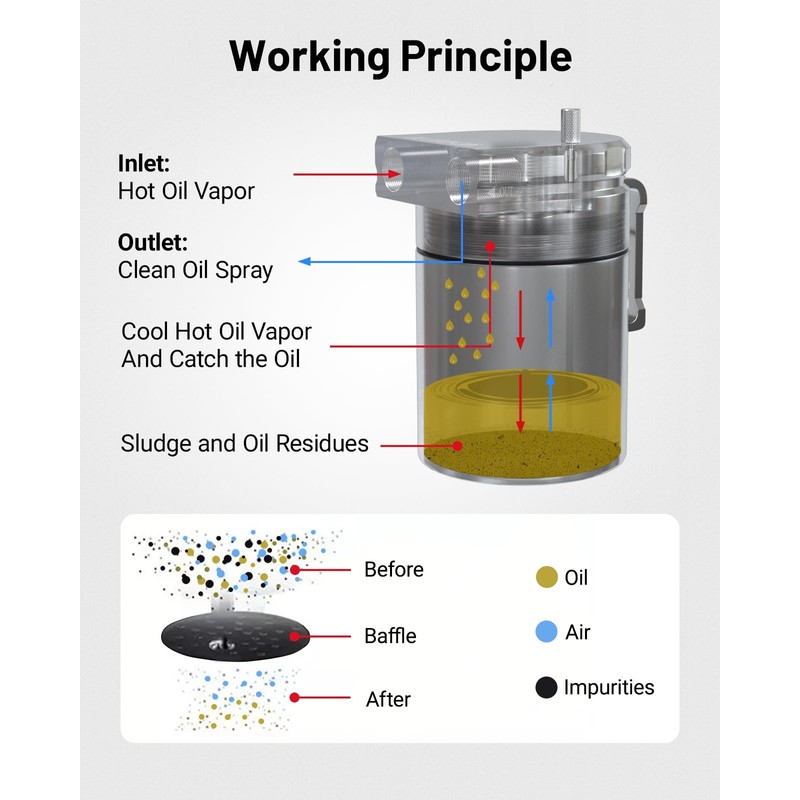 Working Principle

Inlet:
Hot Oil Vapor

Outlet:
Clean Oil Spray

Cool Hot Oil Vapor
And Catch the Oil

Sludge and Oil Residues

Before

Baffle

After

Oil

Air

Impurities