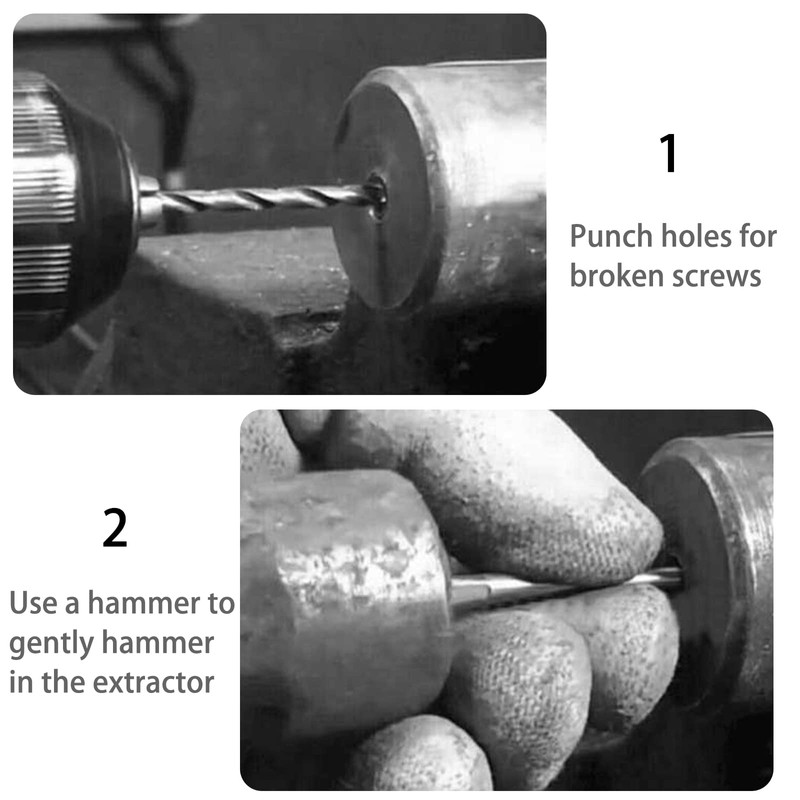 1

Punch holes for broken screws

2

Use a hammer to gently hammer in the extractor