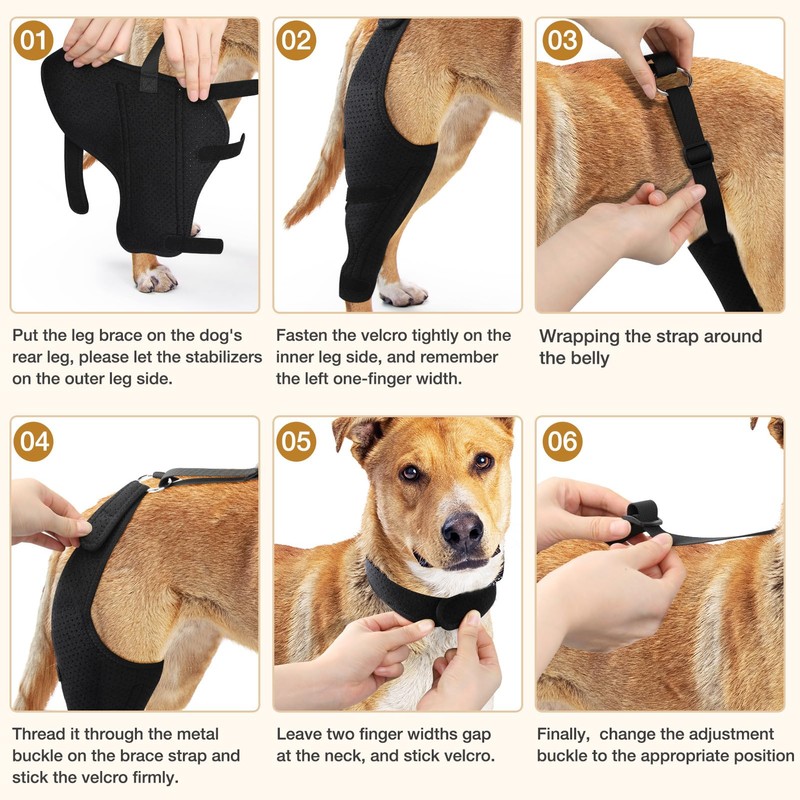 01

Put the leg brace on the dog's rear leg, please let the stabilizers on the outer leg side.

02

Fasten the velcro tightly on the inner leg side, and remember the left one-finger width.

03

Wrapping the strap around the belly

04

Thread it through the metal buckle on the brace strap and stick the velcro firmly.

05

Leave two finger widths gap at the neck, and stick velcro.

06

Finally,  change the adjustment buckle to the appropriate position