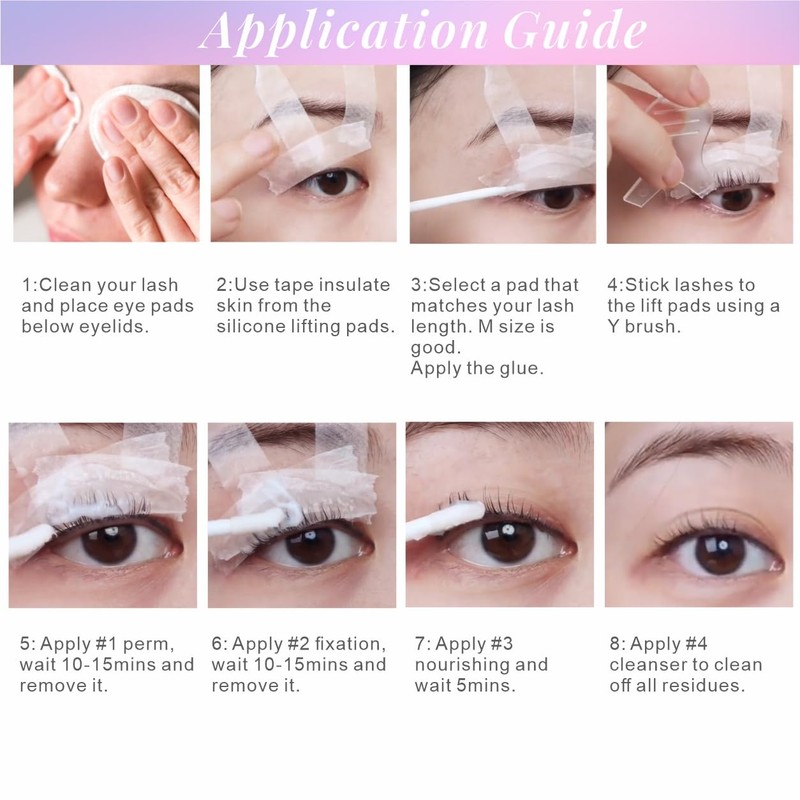 Application Guide

1:Clean your lash and place eye pads below eyelids.

2:Use tape insulate skin from the silicone lifting pads.

3:Select a pad that matches your lash length. M size is good.
Apply the glue.

4:Stick lashes to the lift pads using a Y brush.

5: Apply #1 perm, wait 10-15mins and remove it.

6: Apply #2 fixation, wait 10-15mins and remove it.

7: Apply #3 nourishing and wait 5mins.

8: Apply #4 cleanser to clean off all residues.