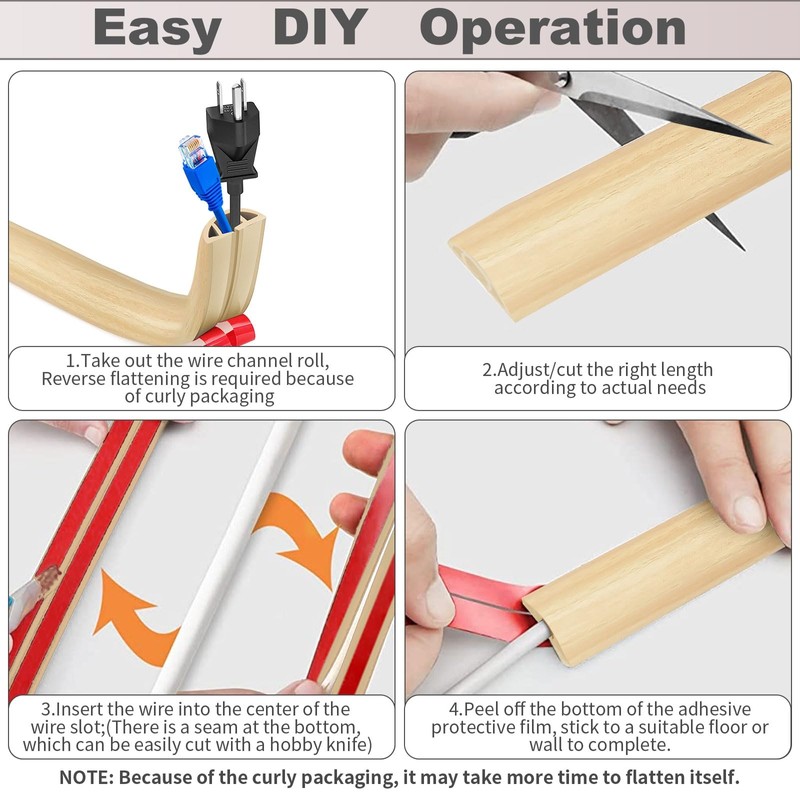 Easy DIY Operation

1.Take out the wire channel roll, Reverse flattening is required because of curly packaging

2.Adjust/cut the right length according to actual needs

3.Insert the wire into the center of the wire slot;(There is a seam at the bottom, which can be easily cut with a hobby knife)

4.Peel off the bottom of the adhesive protective film, stick to a suitable floor or wall to complete.

NOTE: Because of the curly packaging, it may take more time to flatten itself.