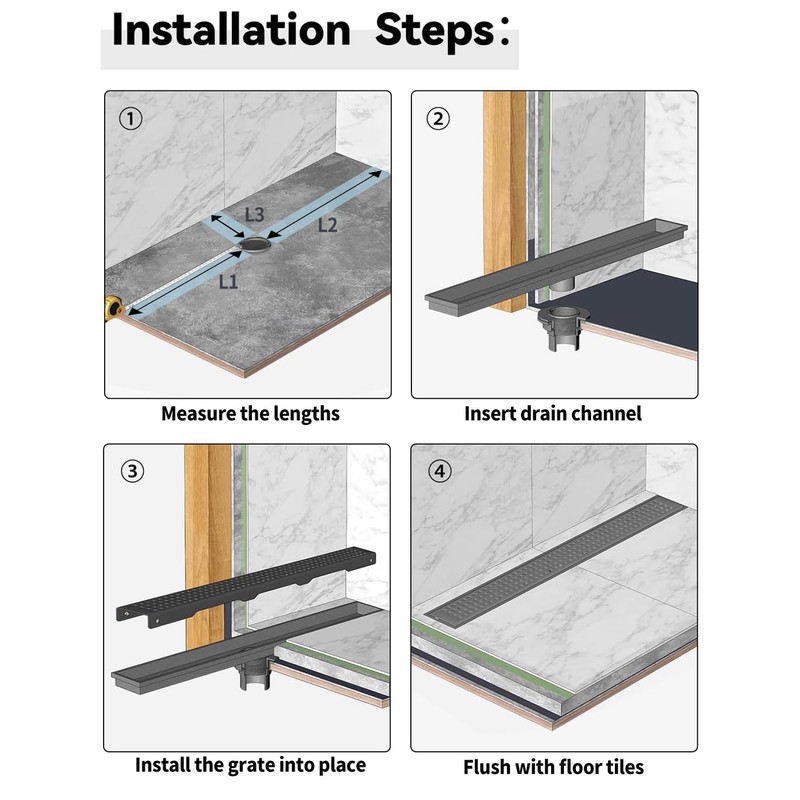 Installation Steps:

①

L3

L2

L1

Measure the lengths

②

Insert drain channel

③

Install the grate into place

④

Flush with floor tiles