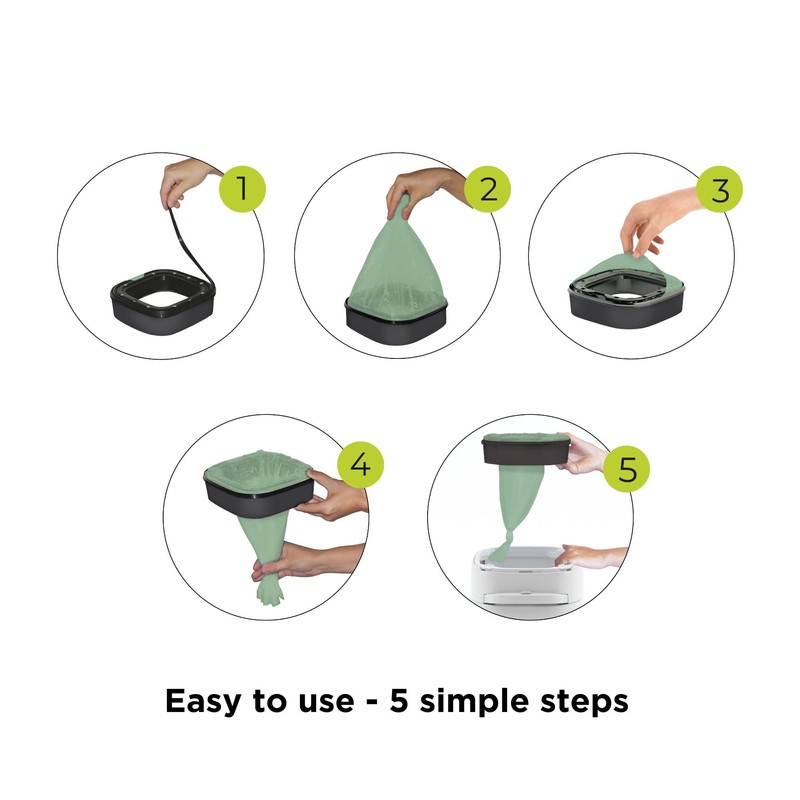 1

2

3

4

5

Easy to use - 5 simple steps