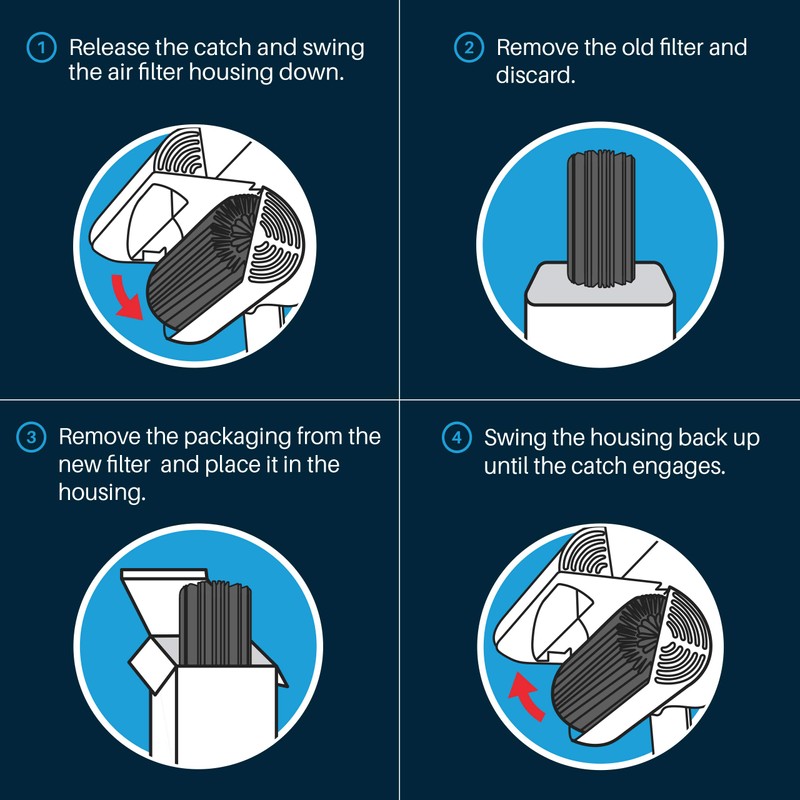 1 Release the catch and swing the air filter housing down.

2 Remove the old filter and discard.

3 Remove the packaging from the new filter  and place it in the housing.

4 Swing the housing back up until the catch engages.