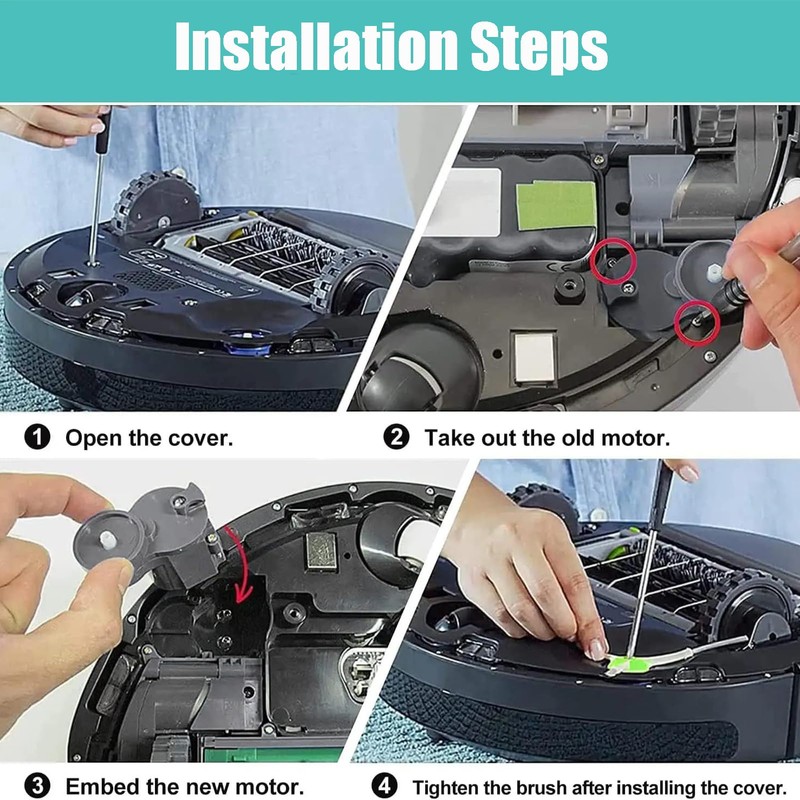 Installation Steps

❶ Open the cover.

❷ Take out the old motor.

❸ Embed the new motor.

❹ Tighten the brush after installing the cover.