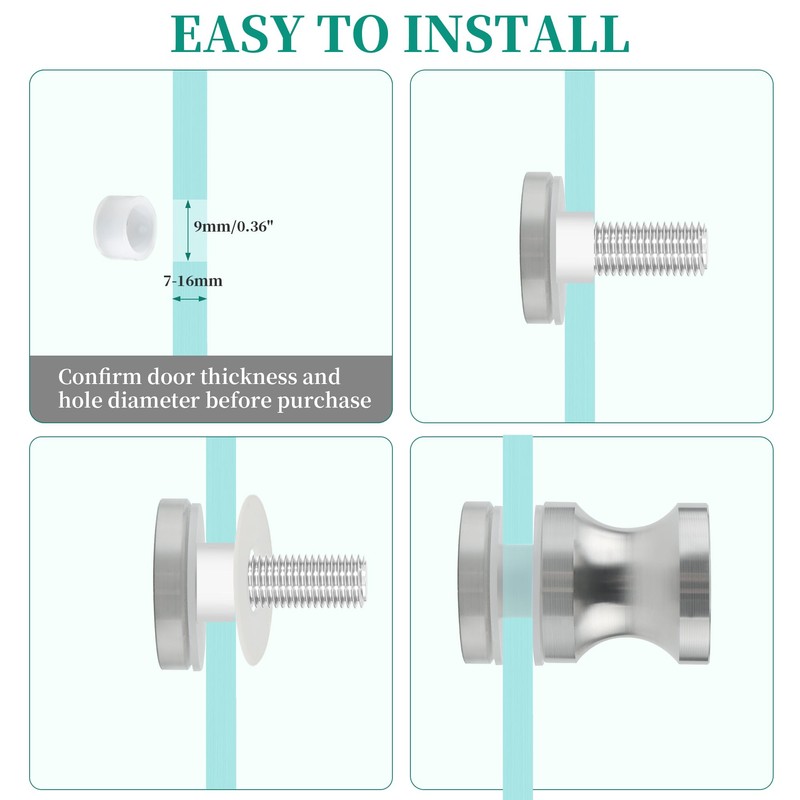 EASY TO INSTALL

9mm/0.36"

7-16mm

Confirm door thickness and hole diameter before purchase