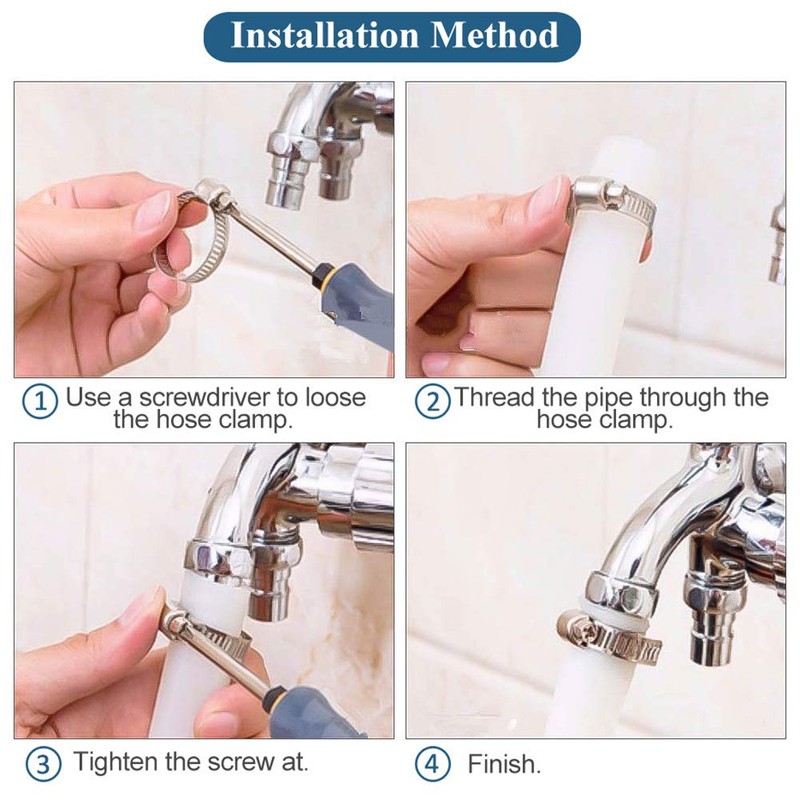 Installation Method

1 Use a screwdriver to loose the hose clamp.

2 Thread the pipe through the hose clamp.

3 Tighten the screw at.

4 Finish.