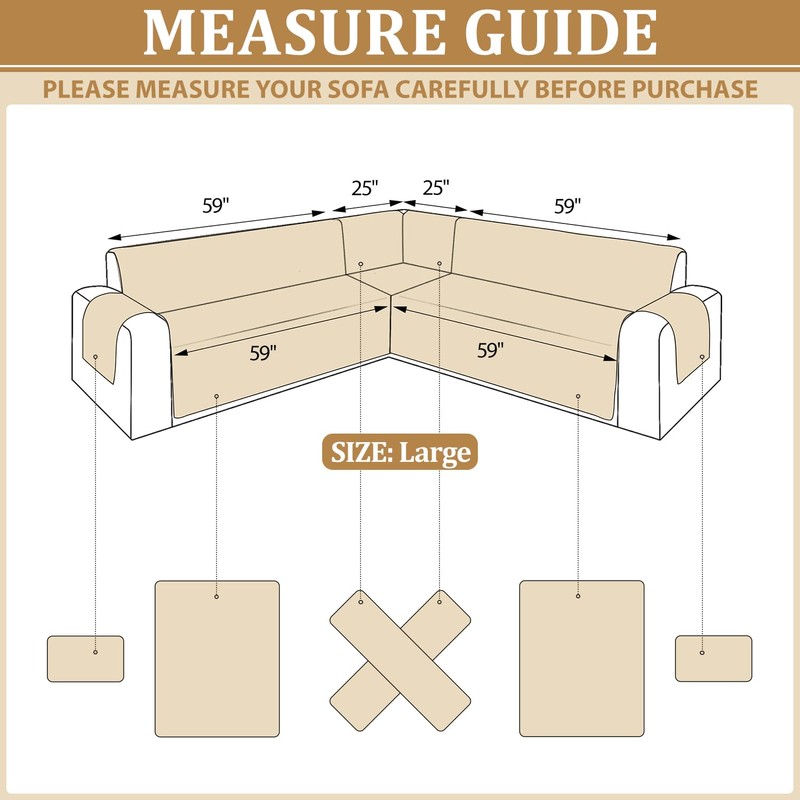 MEASURE GUIDE

PLEASE MEASURE YOUR SOFA CAREFULLY BEFORE PURCHASE

59"
25"
25"
59"
59"
59"

SIZE: Large