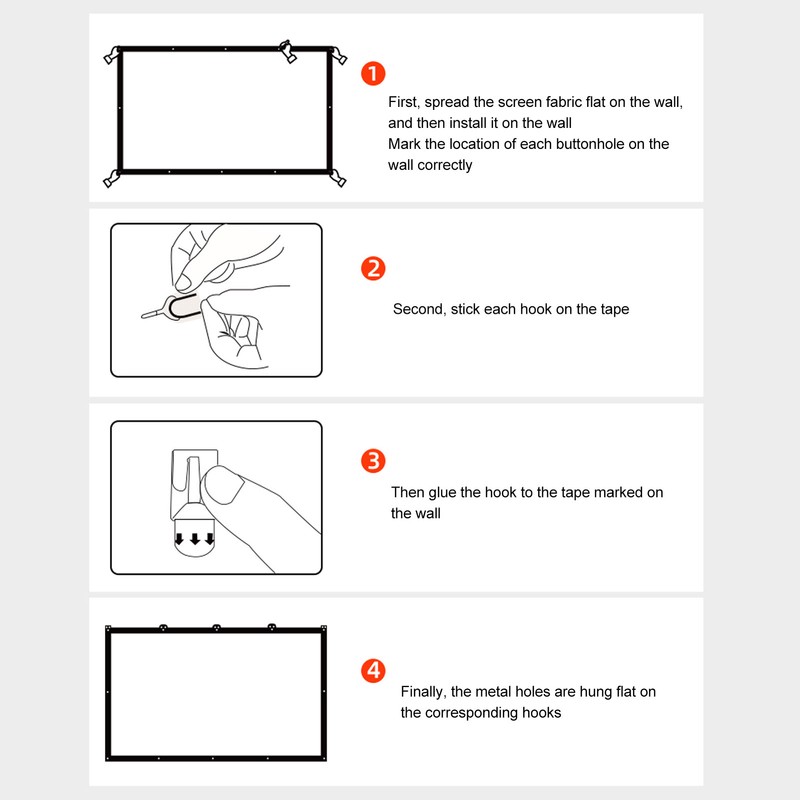 1

First, spread the screen fabric flat on the wall, and then install it on the wall
Mark the location of each buttonhole on the wall correctly

2

Second, stick each hook on the tape

3

Then glue the hook to the tape marked on the wall

4

Finally, the metal holes are hung flat on the corresponding hooks