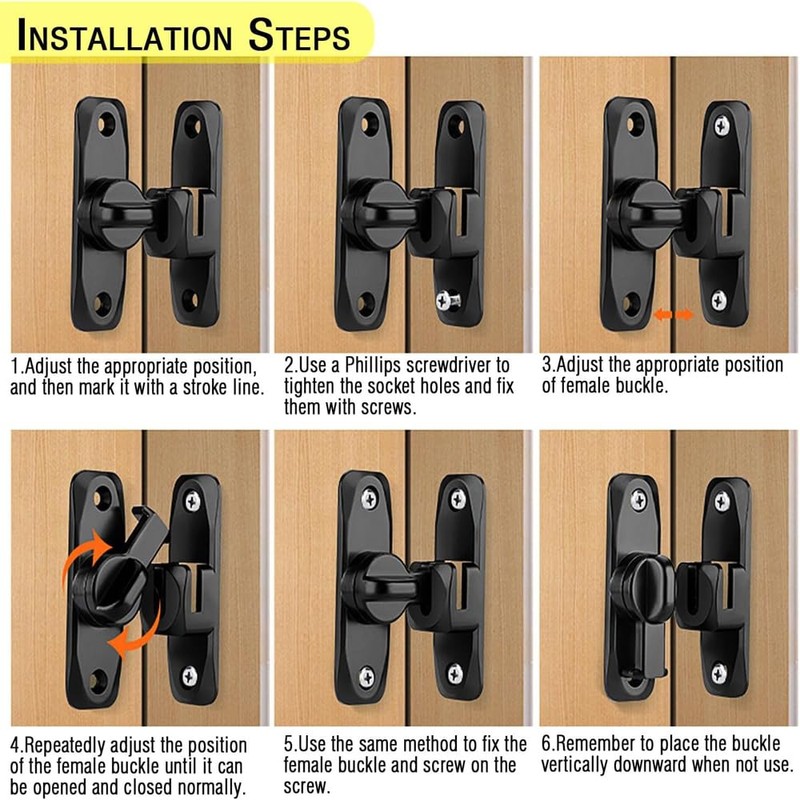 INSTALLATION STEPS

1.Adjust the appropriate position, and then mark it with a stroke line.

2.Use a Phillips screwdriver to tighten the socket holes and fix them with screws.

3.Adjust the appropriate position of female buckle.

4.Repeatedly adjust the position of the female buckle until it can be opened and closed normally.

5.Use the same method to fix the female buckle and screw on the screw.

6.Remember to place the buckle vertically downward when not use.