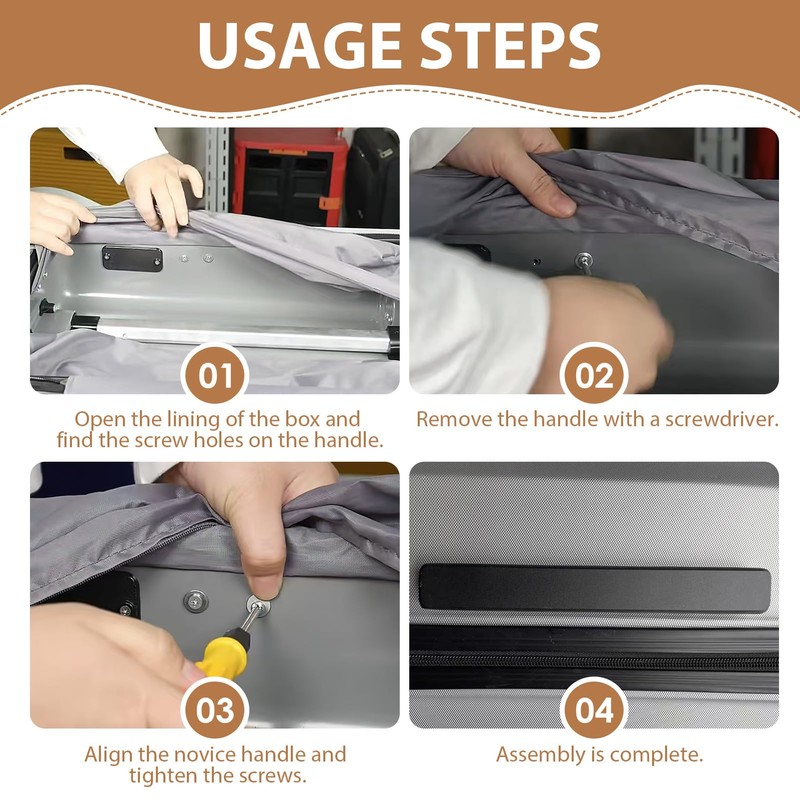 USAGE STEPS

01

Open the lining of the box and find the screw holes on the handle.

02

Remove the handle with a screwdriver.

03

Align the novice handle and tighten the screws.

04

Assembly is complete.