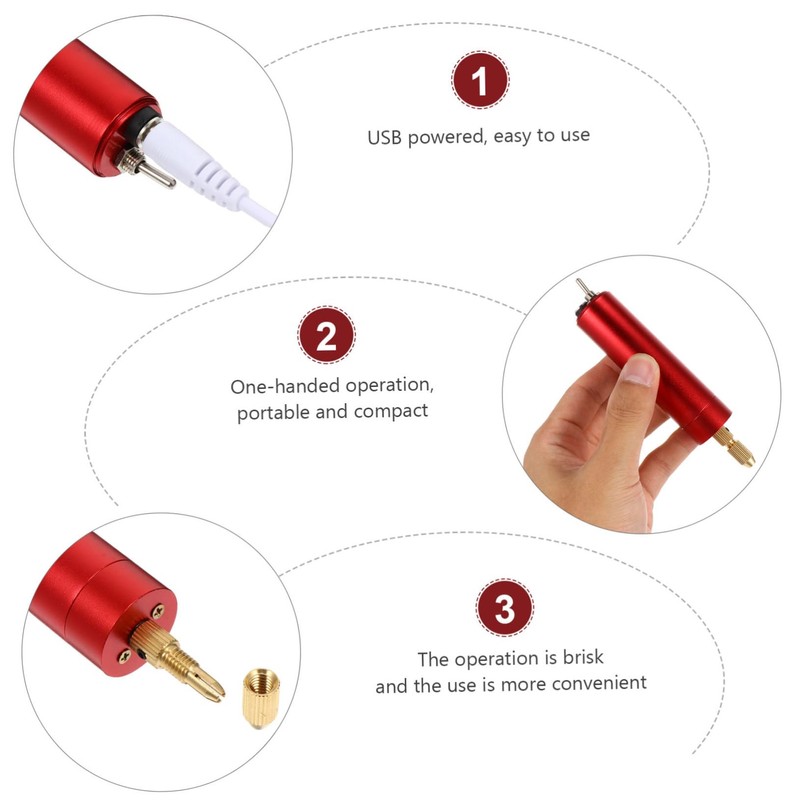 1

USB powered, easy to use

2

One-handed operation, portable and compact

3

The operation is brisk and the use is more convenient