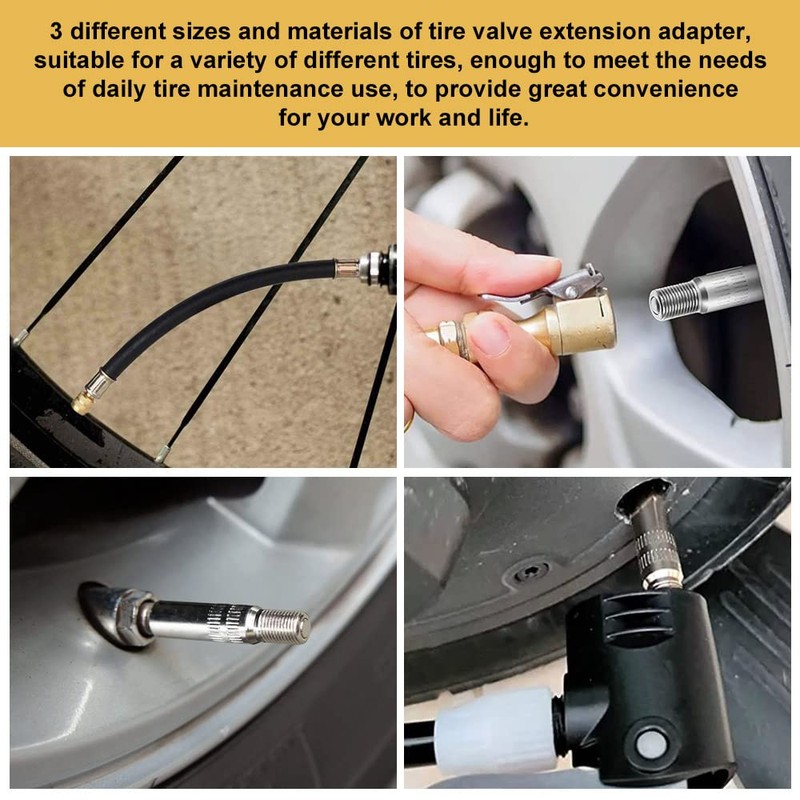 3 different sizes and materials of tire valve extension adapter, suitable for a variety of different tires, enough to meet the needs of daily tire maintenance use, to provide great convenience for your work and life.