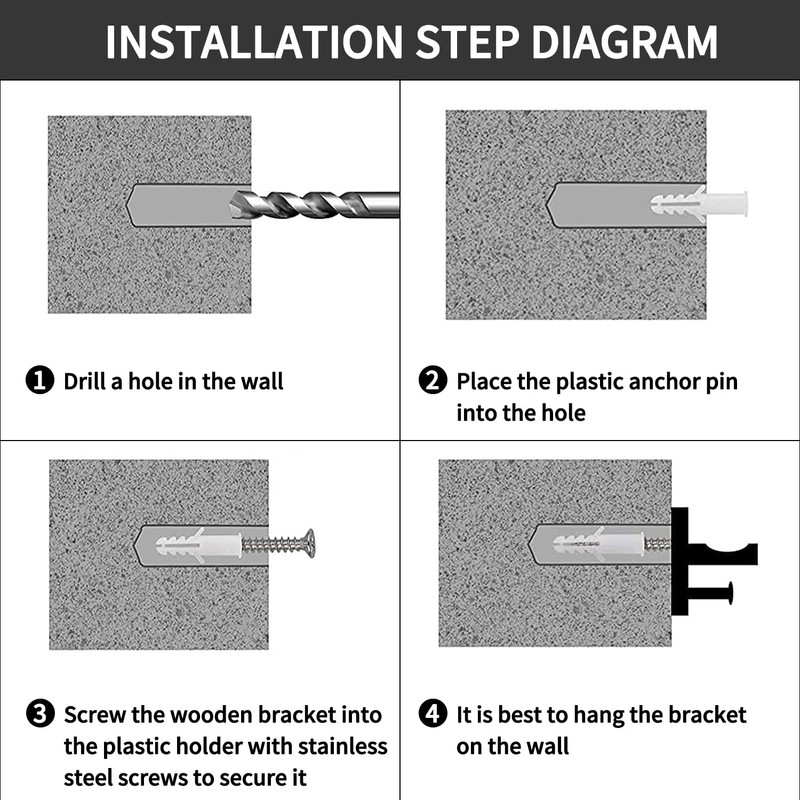 INSTALLATION STEP DIAGRAM

❶ Drill a hole in the wall

❷ Place the plastic anchor pin into the hole

❸ Screw the wooden bracket into the plastic holder with stainless steel screws to secure it

❹ It is best to hang the bracket on the wall