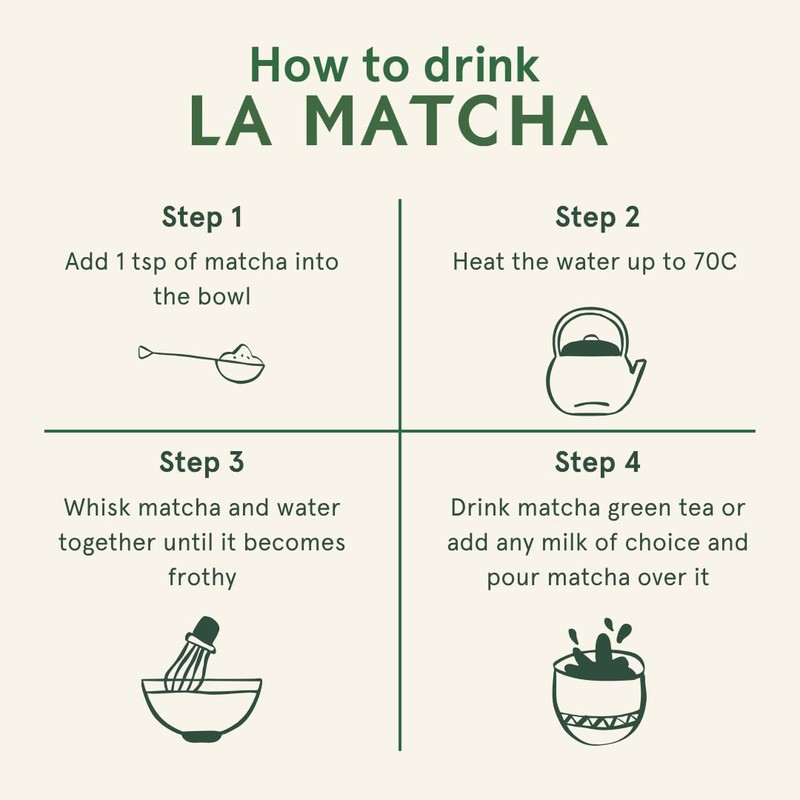 How to drink
LA MATCHA

Step 1
Add 1 tsp of matcha into the bowl

Step 2
Heat the water up to 70C

Step 3
Whisk matcha and water together until it becomes frothy

Step 4
Drink matcha green tea or add any milk of choice and pour matcha over it