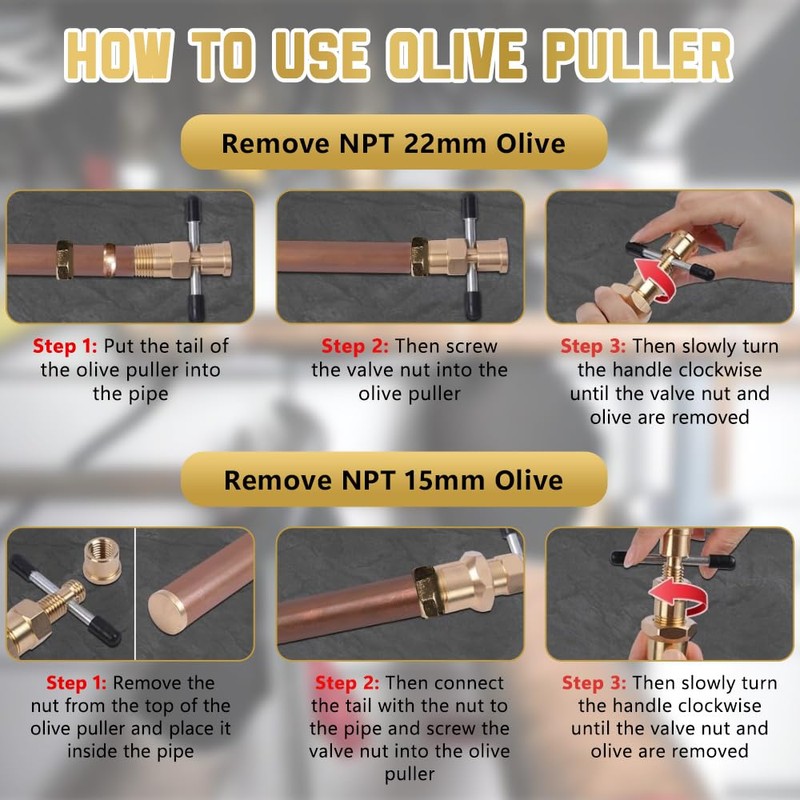 HOW TO USE OLIVE PULLER

Remove NPT 22mm Olive

Step 1: Put the tail of the olive puller into the pipe

Step 2: Then screw the valve nut into the olive puller

Step 3: Then slowly turn the handle clockwise until the valve nut and olive are removed

Remove NPT 15mm Olive

Step 1: Remove the nut from the top of the olive puller and place it inside the pipe

Step 2: Then connect the tail with the nut to the pipe and screw the valve nut into the olive puller

Step 3: Then slowly turn the handle clockwise until the valve nut and olive are removed