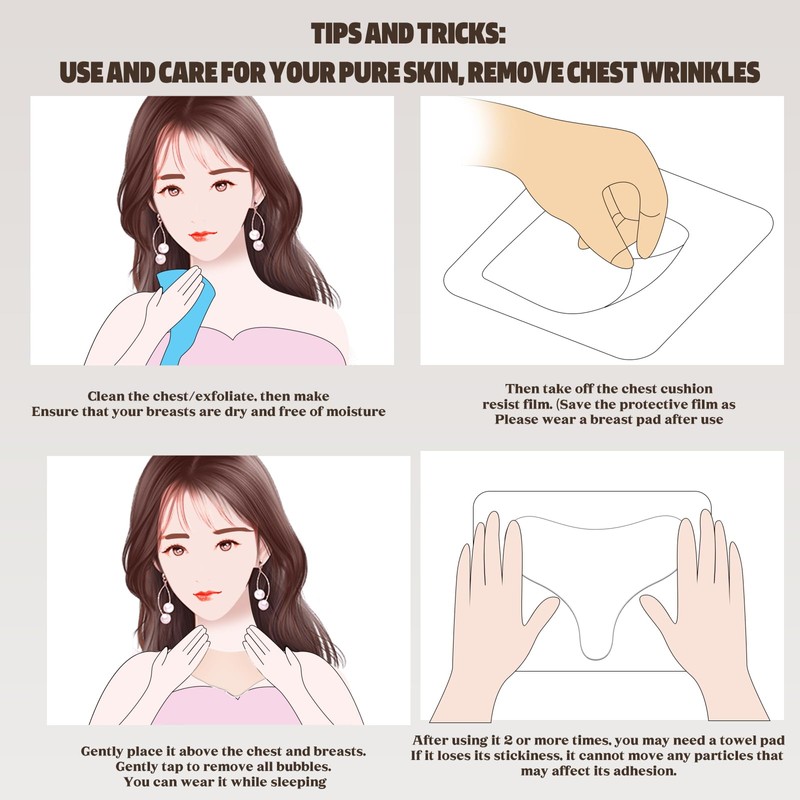 TIPS AND TRICKS:
USE AND CARE FOR YOUR PURE SKIN, REMOVE CHEST WRINKLES

Clean the chest/exfoliate, then make
Ensure that your breasts are dry and free of moisture

Then take off the chest cushion
resist film. (Save the protective film as
Please wear a breast pad after use

Gently place it above the chest and breasts.
Gently tap to remove all bubbles.
You can wear it while sleeping

After using it 2 or more times, you may need a towel pad
If it loses its stickiness, it cannot move any particles that
may affect its adhesion.