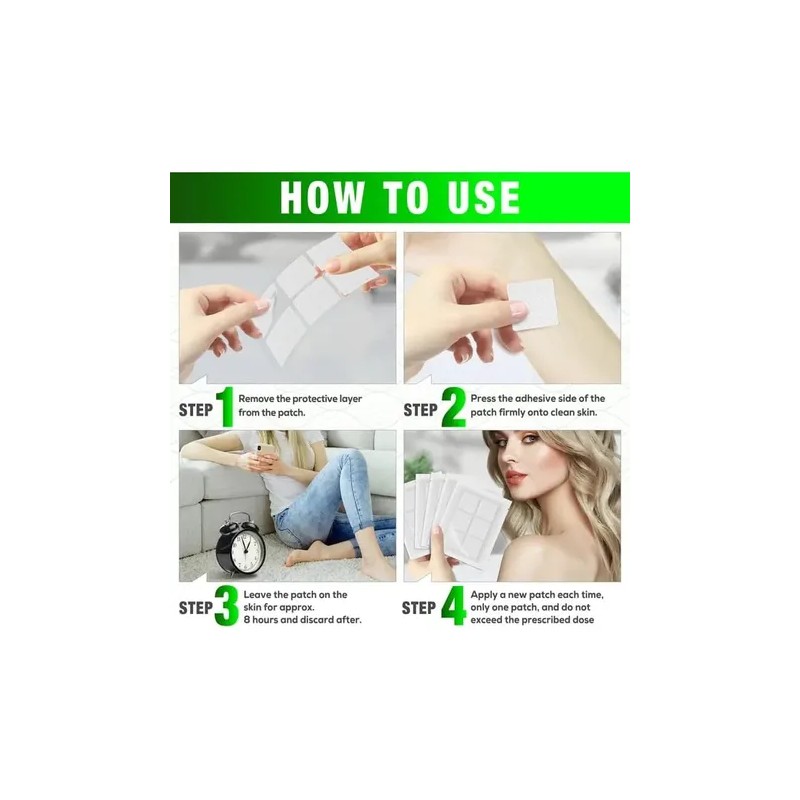 HOW TO USE

STEP 1 Remove the protective layer from the patch.

STEP 2 Press the adhesive side of the patch firmly onto clean skin.

STEP 3 Leave the patch on the skin for approx. 8 hours and discard after.

STEP 4 Apply a new patch each time, only one patch, and do not exceed the prescribed dose