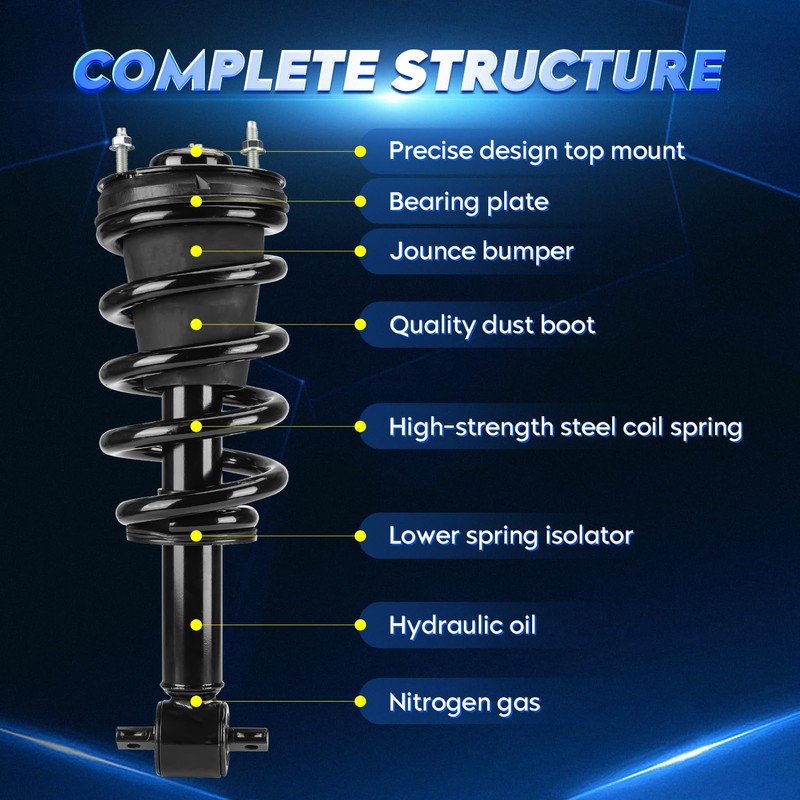 COMPLETE STRUCTURE

Precise design top mount

Bearing plate

Jounce bumper

Quality dust boot

High-strength steel coil spring

Lower spring isolator

Hydraulic oil

Nitrogen gas