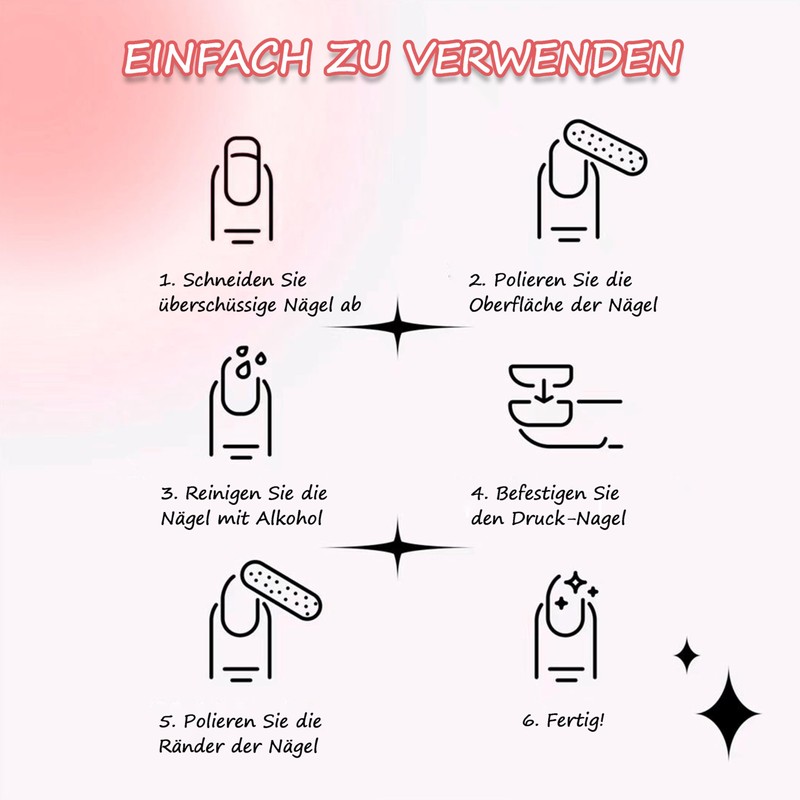 EINFACH ZU VERWENDEN

1. Schneiden Sie überschüssige Nägel ab

2. Polieren Sie die Oberfläche der Nägel

3. Reinigen Sie die Nägel mit Alkohol

4. Befestigen Sie den Druck-Nagel

5. Polieren Sie die Ränder der Nägel

6. Fertig!