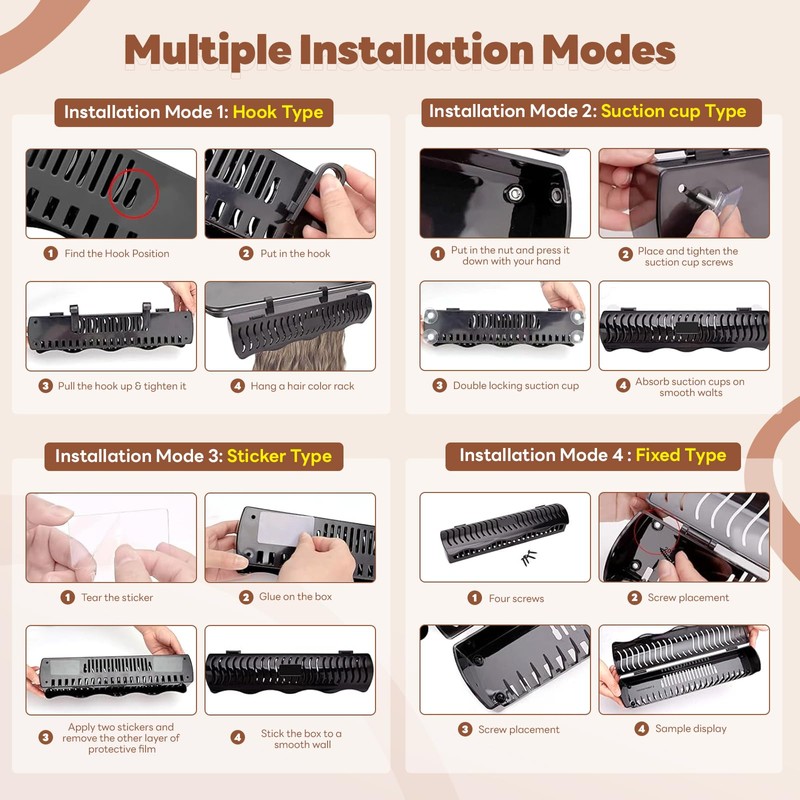 Multiple Installation Modes

Installation Mode 1: Hook Type

1 Find the Hook Position

2 Put in the hook

3 Pull the hook up & tighten it

4 Hang a hair color rack

Installation Mode 2: Suction cup Type

1 Put in the nut and press it down with your hand

2 Place and tighten the suction cup screws

3 Double locking suction cup

4 Absorb suction cups on smooth walts

Installation Mode 3: Sticker Type

1 Tear the sticker

2 Glue on the box

3 Apply two stickers and remove the other layer of protective film

4 Stick the box to a smooth wall

Installation Mode 4 : Fixed Type

1 Four screws

2 Screw placement

3 Screw placement

4 Sample display