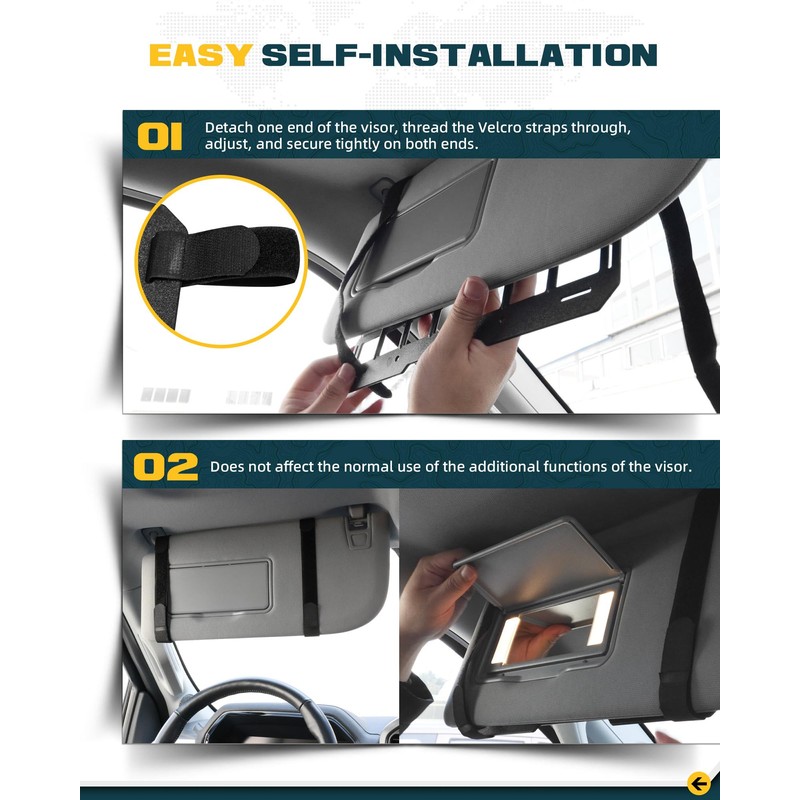 EASY SELF-INSTALLATION

01 Detach one end of the visor, thread the Velcro straps through, adjust, and secure tightly on both ends.

02 Does not affect the normal use of the additional functions of the visor.