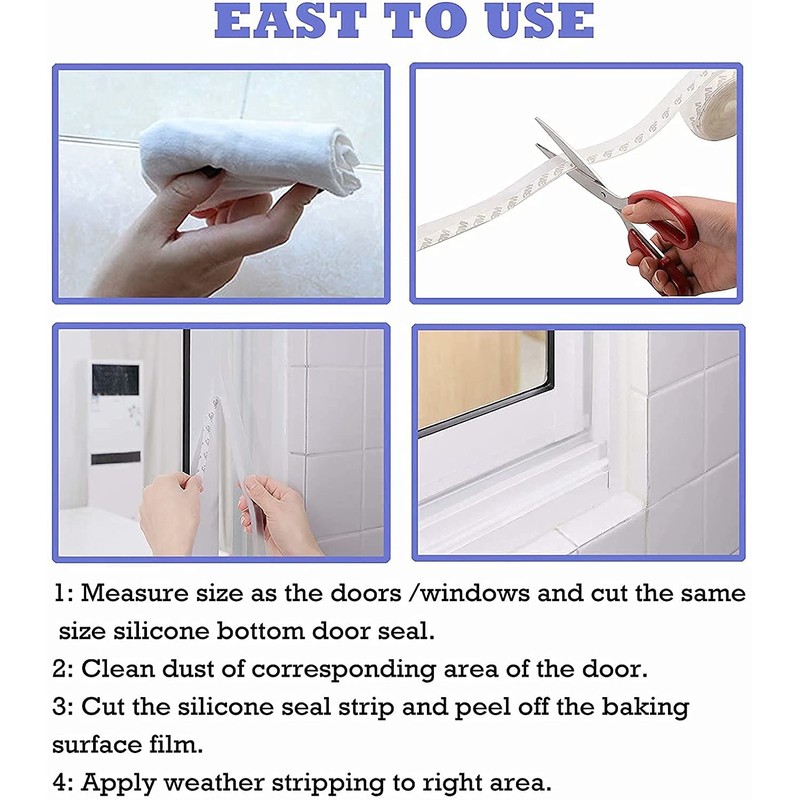 EAST TO USE

1: Measure size as the doors /windows and cut the same size silicone bottom door seal.

2: Clean dust of corresponding area of the door.

3: Cut the silicone seal strip and peel off the baking surface film.

4: Apply weather stripping to right area.