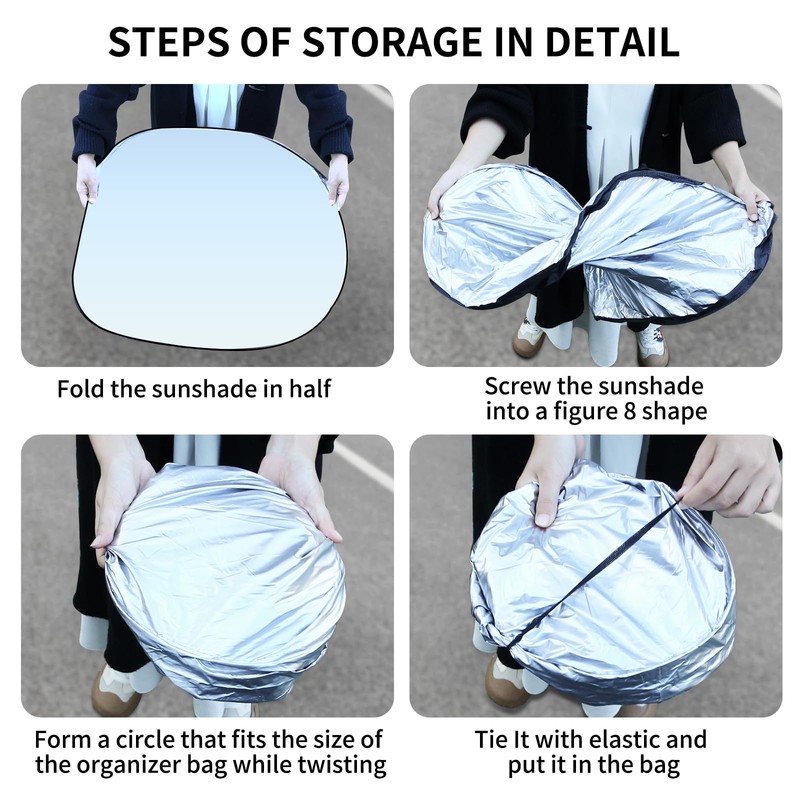 STEPS OF STORAGE IN DETAIL

Fold the sunshade in half

Screw the sunshade into a figure 8 shape

Form a circle that fits the size of the organizer bag while twisting

Tie It with elastic and put it in the bag