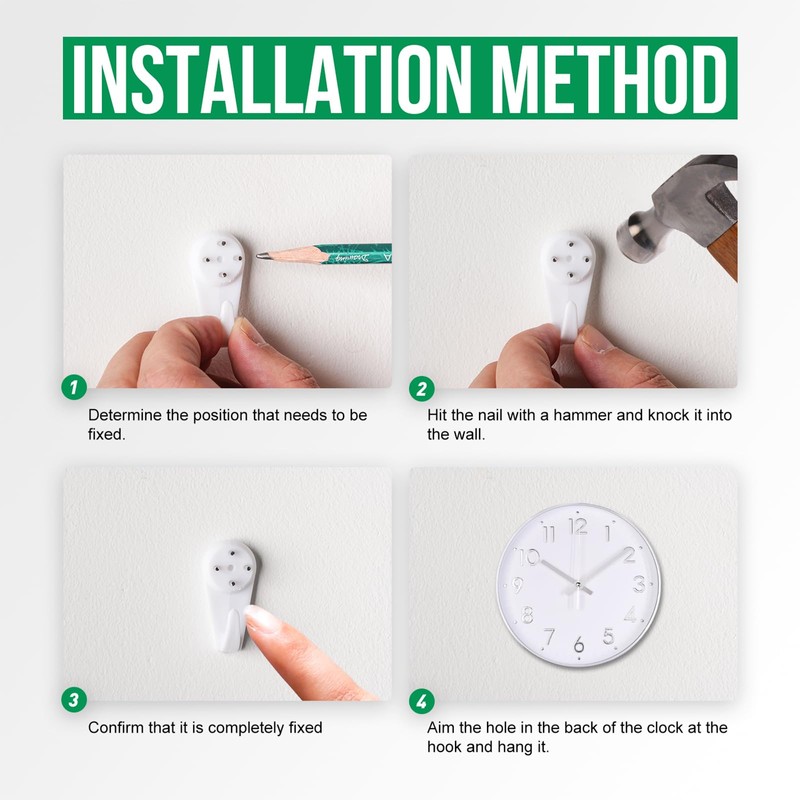 INSTALLATION METHOD

1
Determine the position that needs to be fixed.

2
Hit the nail with a hammer and knock it into the wall.

3
Confirm that it is completely fixed

11 12 1 10 2 9 3 8 4 7 6 5

4
Aim the hole in the back of the clock at the hook and hang it.