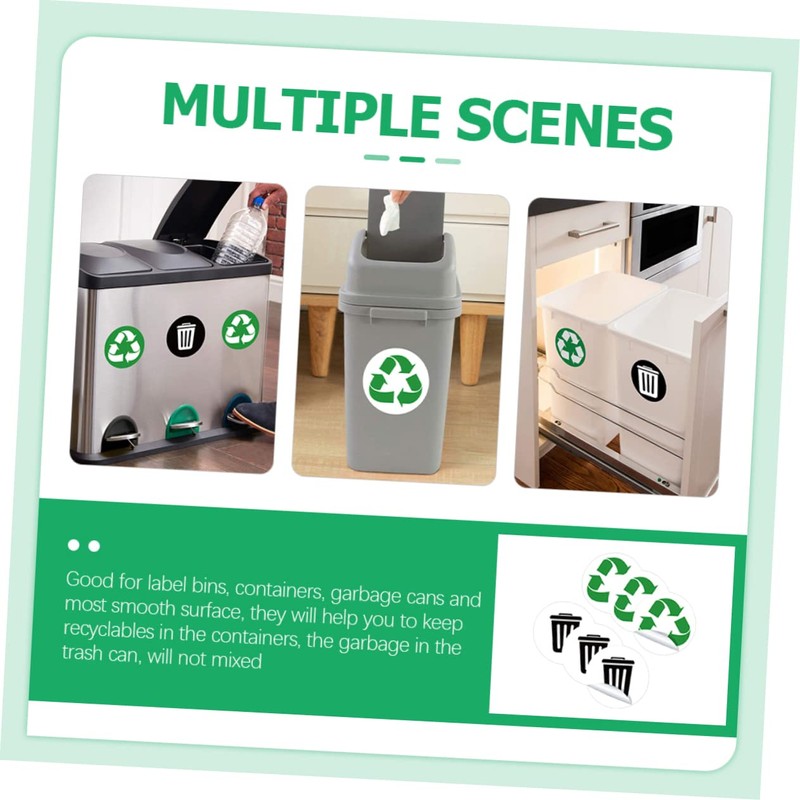 MULTIPLE SCENES

Good for label bins, containers, garbage cans and most smooth surface, they will help you to keep recyclables in the containers, the garbage in the trash can, will not mixed