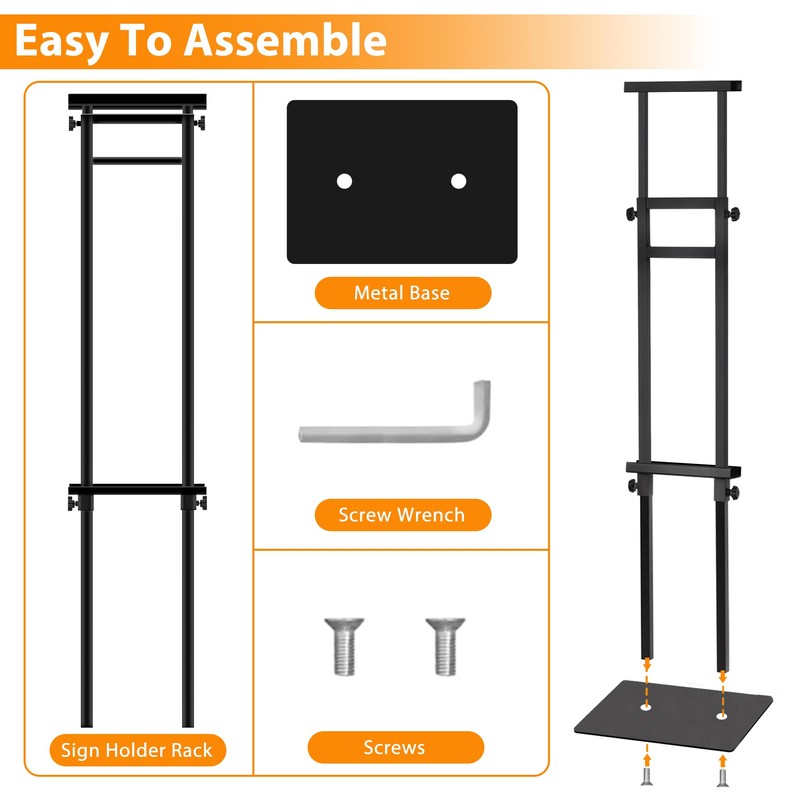 Easy To Assemble

Sign Holder Rack

Metal Base

Screw Wrench

Screws