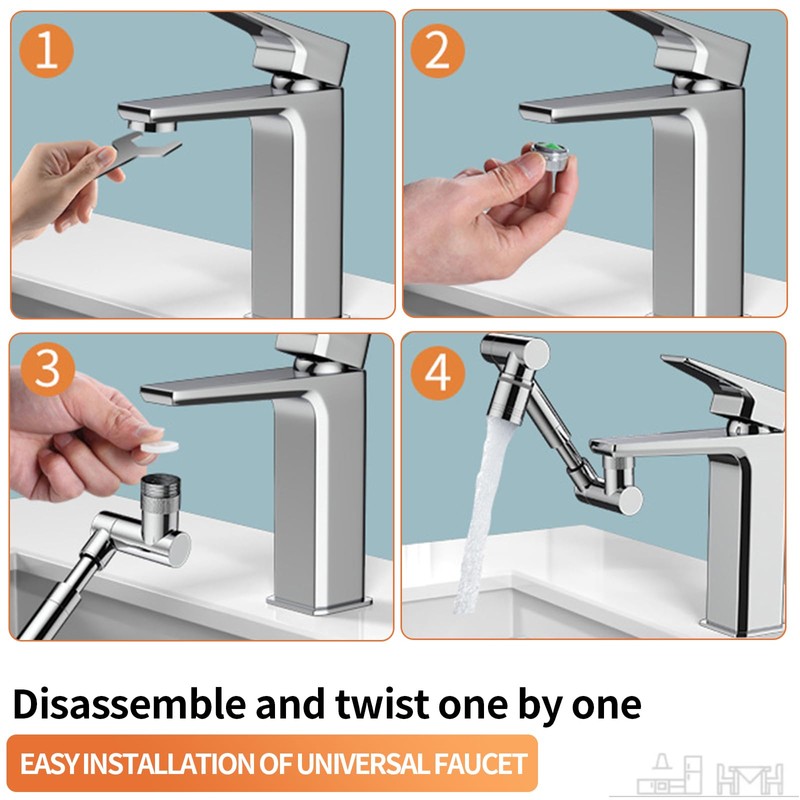 1

2

3

4

Disassemble and twist one by one

EASY INSTALLATION OF UNIVERSAL FAUCET

HMH