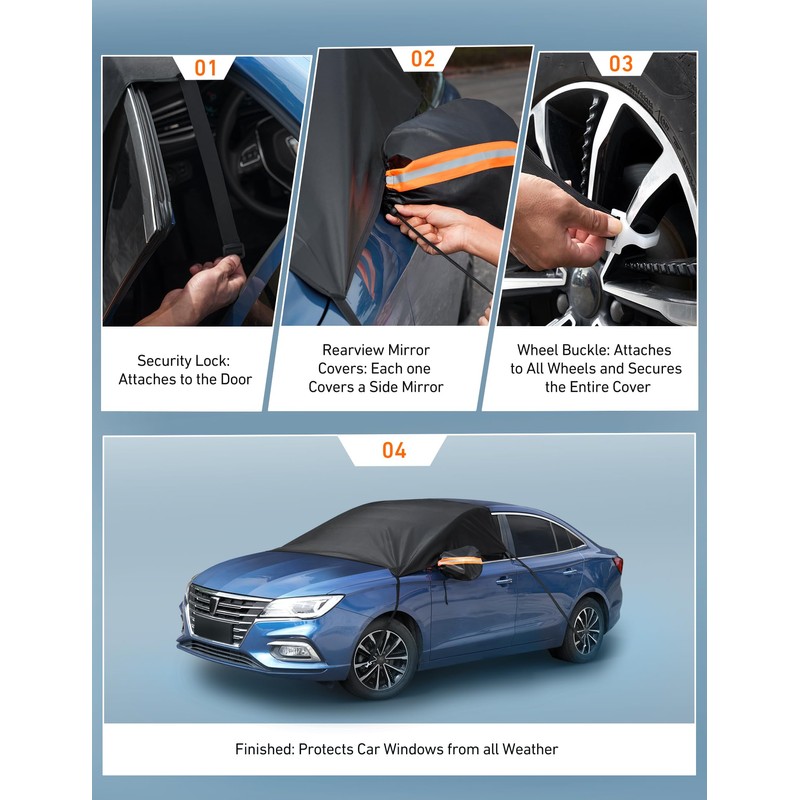 01

Security Lock: Attaches to the Door

02

Rearview Mirror Covers: Each one Covers a Side Mirror

03

Wheel Buckle: Attaches to All Wheels and Secures the Entire Cover

04

Finished: Protects Car Windows from all Weather