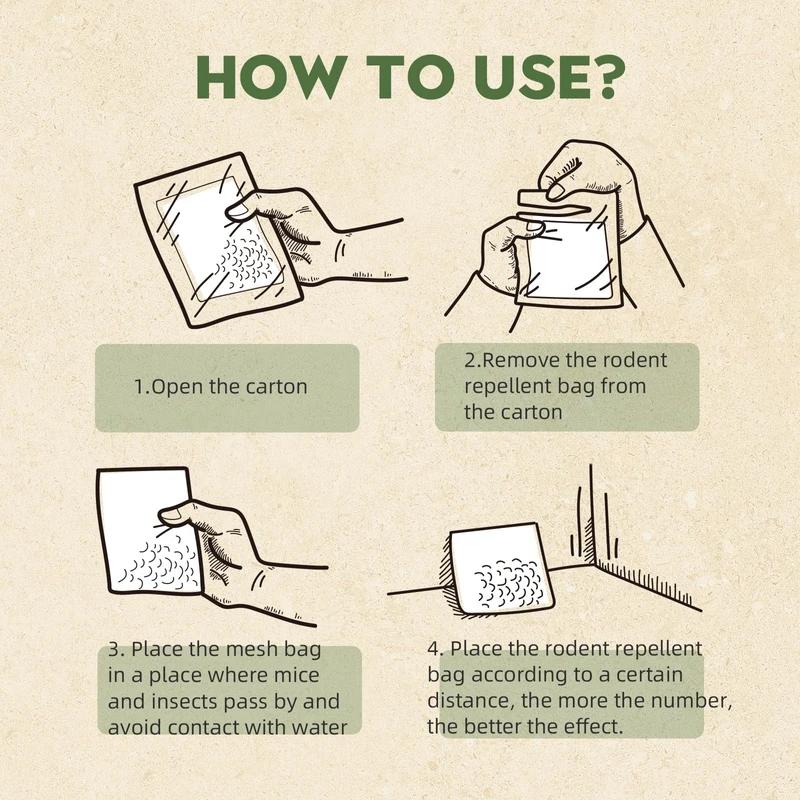 HOW TO USE?

1.Open the carton

2.Remove the rodent repellent bag from the carton

3. Place the mesh bag in a place where mice and insects pass by and avoid contact with water

4. Place the rodent repellent bag according to a certain distance, the more the number, the better the effect.