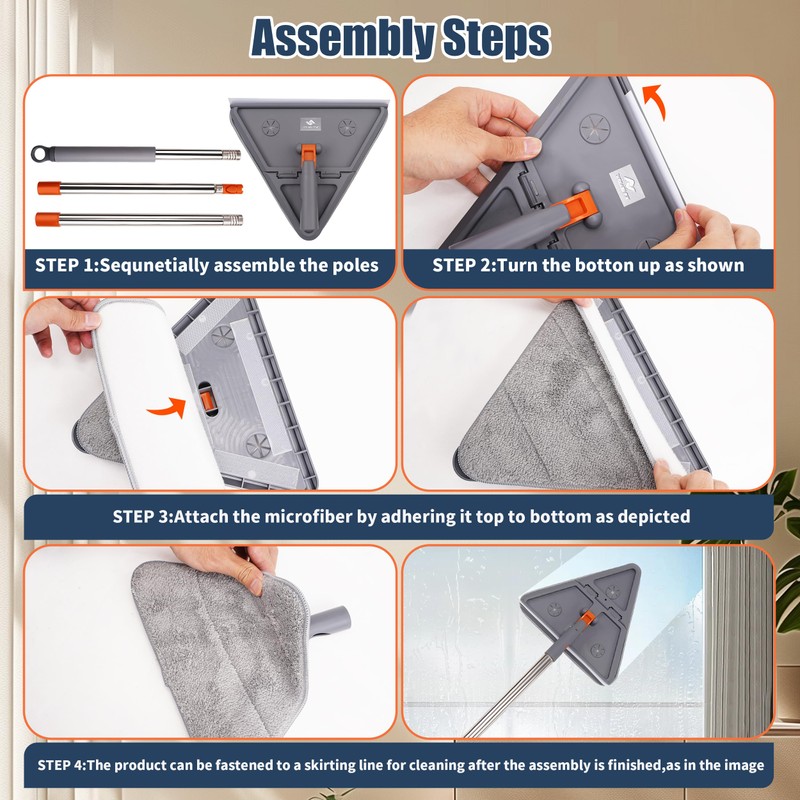 Assembly Steps

STEP 1:Sequnetially assemble the poles

STEP 2:Turn the botton up as shown

STEP 3:Attach the microfiber by adhering it top to bottom as depicted

STEP 4:The product can be fastened to a skirting line for cleaning after the assembly is finished,as in the image