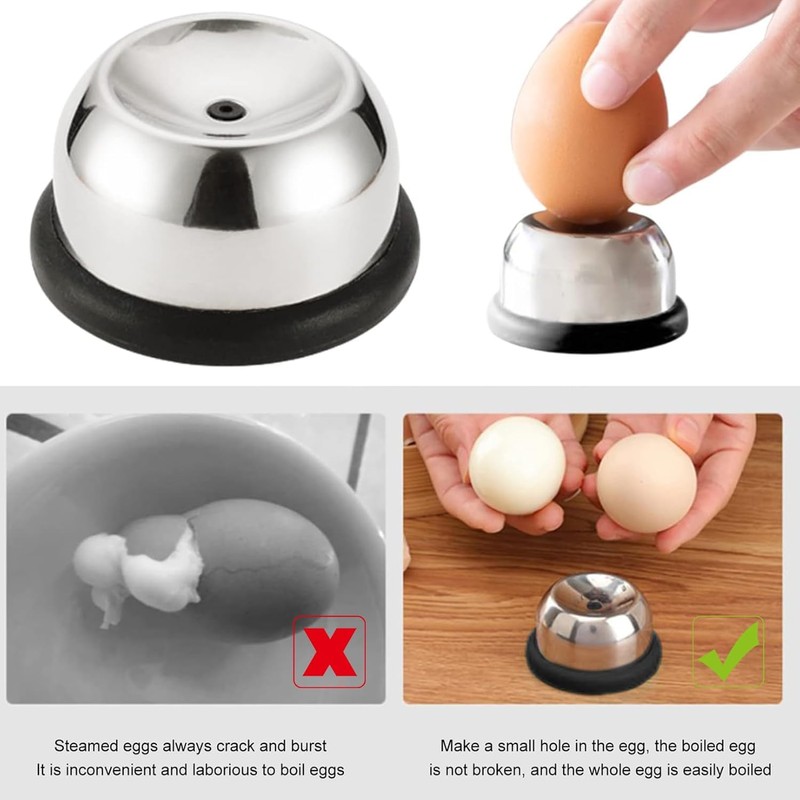 Steamed eggs always crack and burst
It is inconvenient and laborious to boil eggs

Make a small hole in the egg, the boiled egg is not broken, and the whole egg is easily boiled