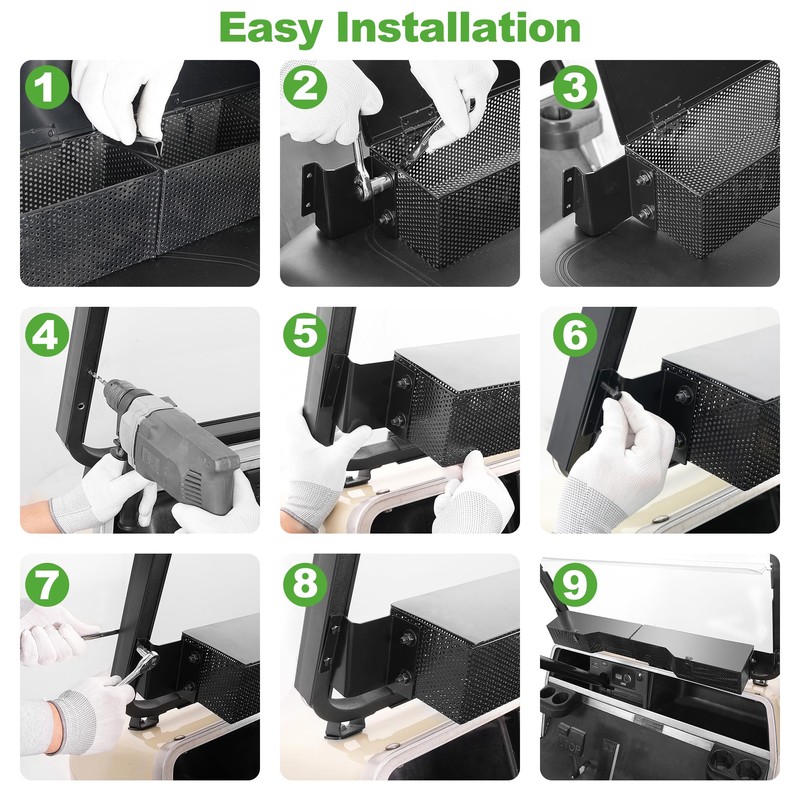 Easy Installation

1

2

3

4

5

6

7

8

9