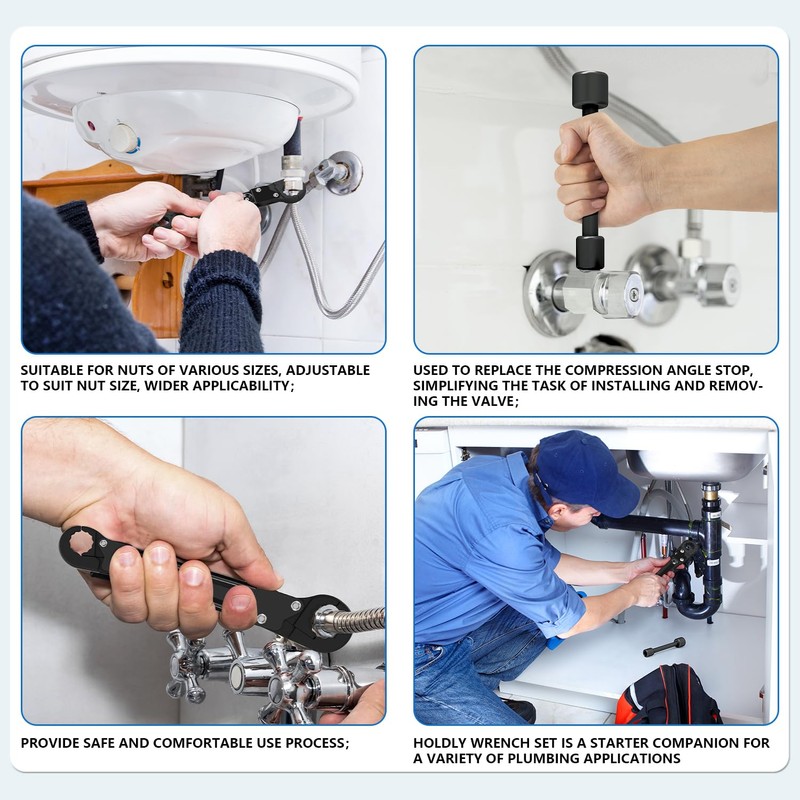 SUITABLE FOR NUTS OF VARIOUS SIZES, ADJUSTABLE TO SUIT NUT SIZE, WIDER APPLICABILITY;

USED TO REPLACE THE COMPRESSION ANGLE STOP, SIMPLIFYING THE TASK OF INSTALLING AND REMOVING THE VALVE;

PROVIDE SAFE AND COMFORTABLE USE PROCESS;

HOLDLY WRENCH SET IS A STARTER COMPANION FOR A VARIETY OF PLUMBING APPLICATIONS