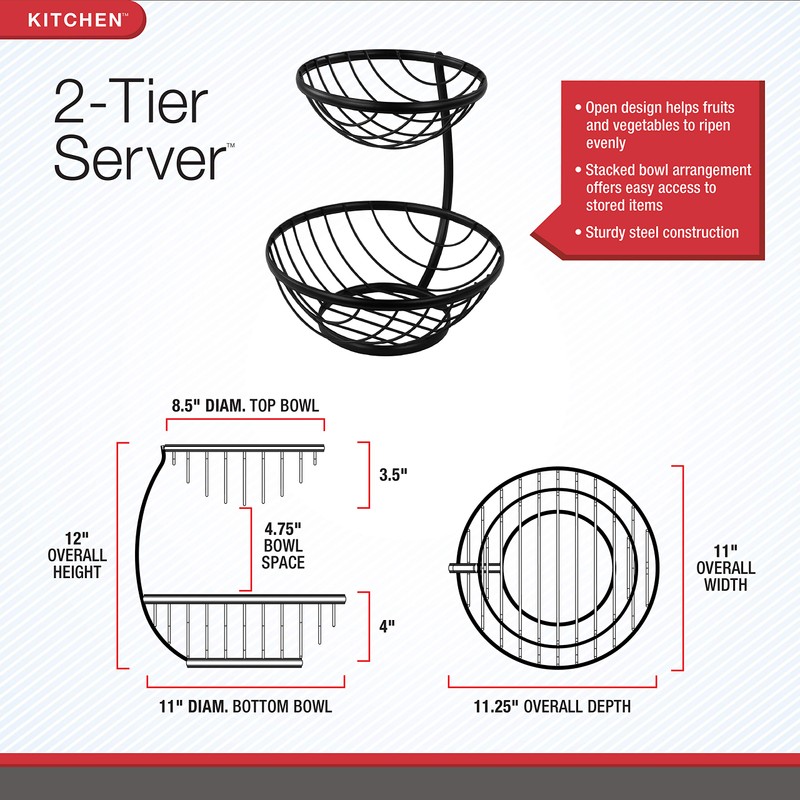 KITCHEN™

2-Tier Server™

• Open design helps fruits and vegetables to ripen evenly
• Stacked bowl arrangement offers easy access to stored items
• Sturdy steel construction

8.5" DIAM. TOP BOWL

3.5"

12" OVERALL HEIGHT

4.75" BOWL SPACE

4"

11" DIAM. BOTTOM BOWL

11" OVERALL WIDTH

11.25" OVERALL DEPTH