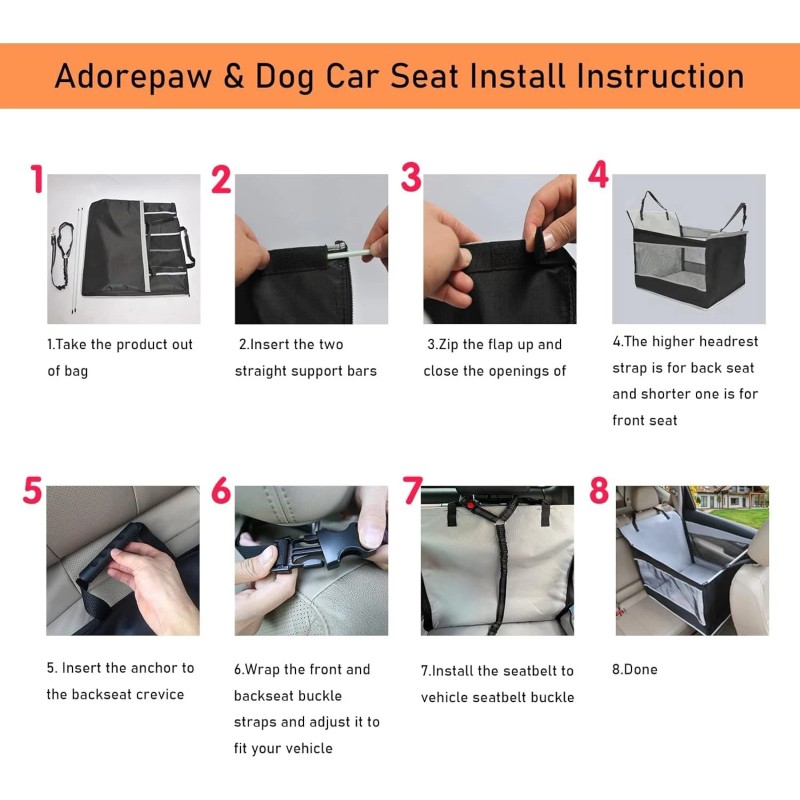 Adorepaw & Dog Car Seat Install Instruction

1

1.Take the product out of bag

2

2.Insert the two straight support bars

3

3.Zip the flap up and close the openings of

4

4.The higher headrest strap is for back seat and shorter one is for front seat

5

5. Insert the anchor to the backseat crevice

6

6.Wrap the front and backseat buckle straps and adjust it to fit your vehicle

7

7.Install the seatbelt to vehicle seatbelt buckle

8

8.Done