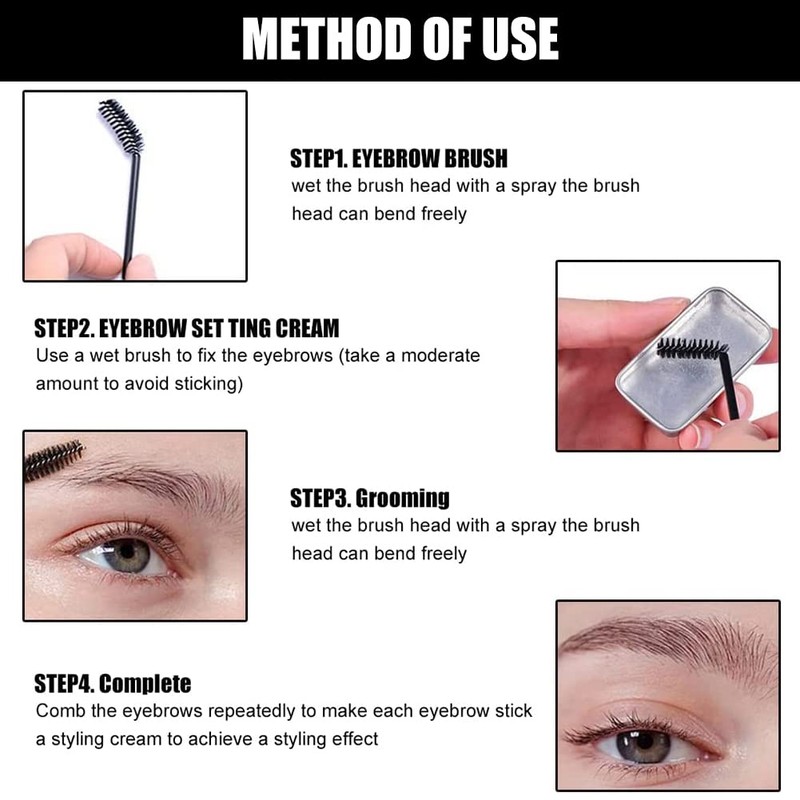 METHOD OF USE

STEP1. EYEBROW BRUSH
wet the brush head with a spray the brush head can bend freely

STEP2. EYEBROW SET TING CREAM
Use a wet brush to fix the eyebrows (take a moderate amount to avoid sticking)

STEP3. Grooming
wet the brush head with a spray the brush head can bend freely

STEP4. Complete
Comb the eyebrows repeatedly to make each eyebrow stick a styling cream to achieve a styling effect