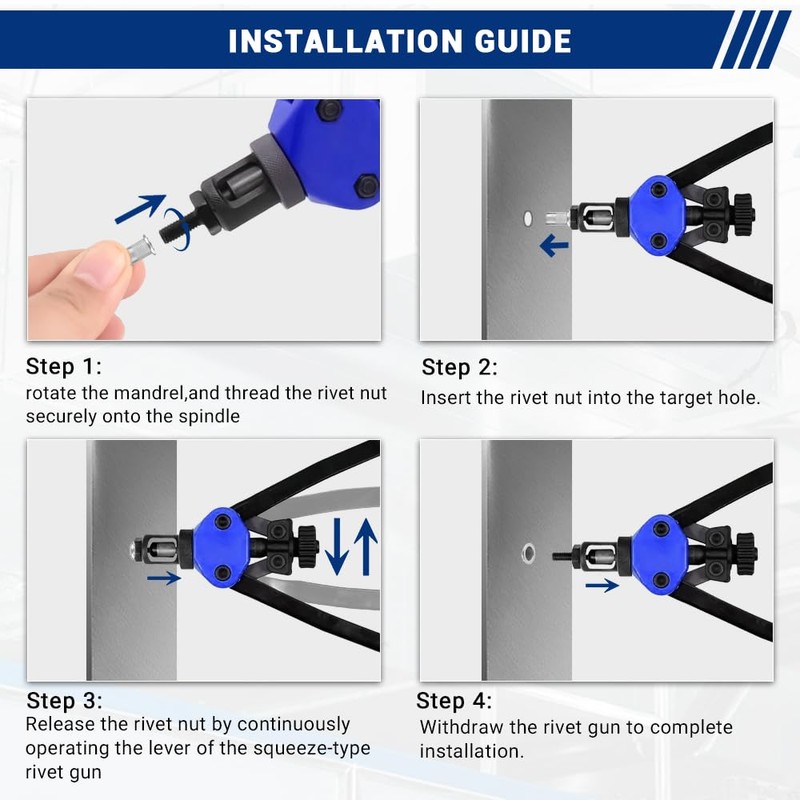 INSTALLATION GUIDE

Step 1:
rotate the mandrel,and thread the rivet nut securely onto the spindle

Step 2:
Insert the rivet nut into the target hole.

Step 3:
Release the rivet nut by continuously operating the lever of the squeeze-type rivet gun

Step 4:
Withdraw the rivet gun to complete installation.