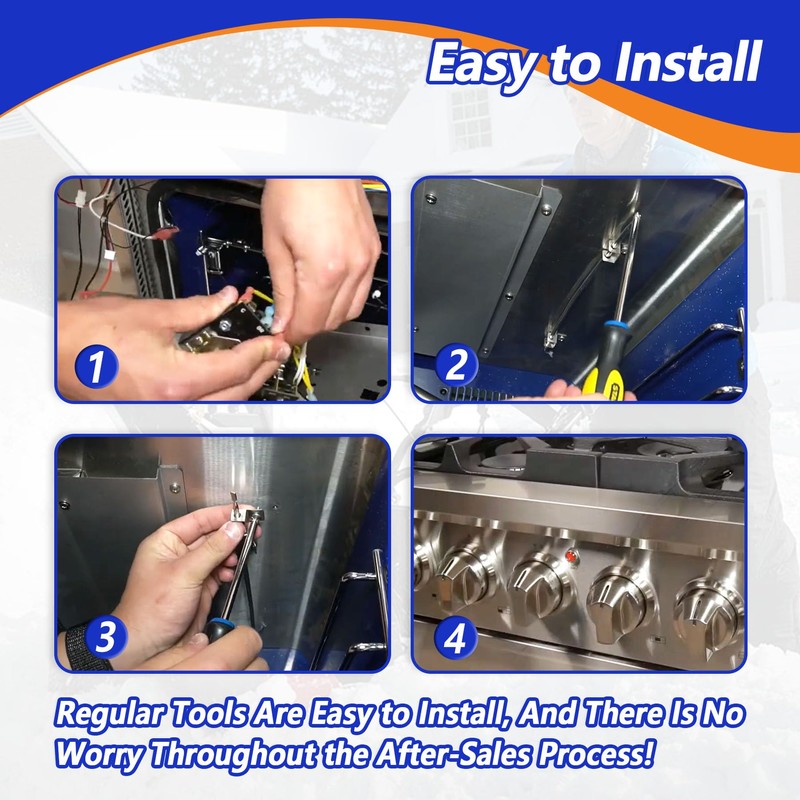 Easy to Install

1

2

3

4

Regular Tools Are Easy to Install, And There Is No Worry Throughout the After-Sales Process!