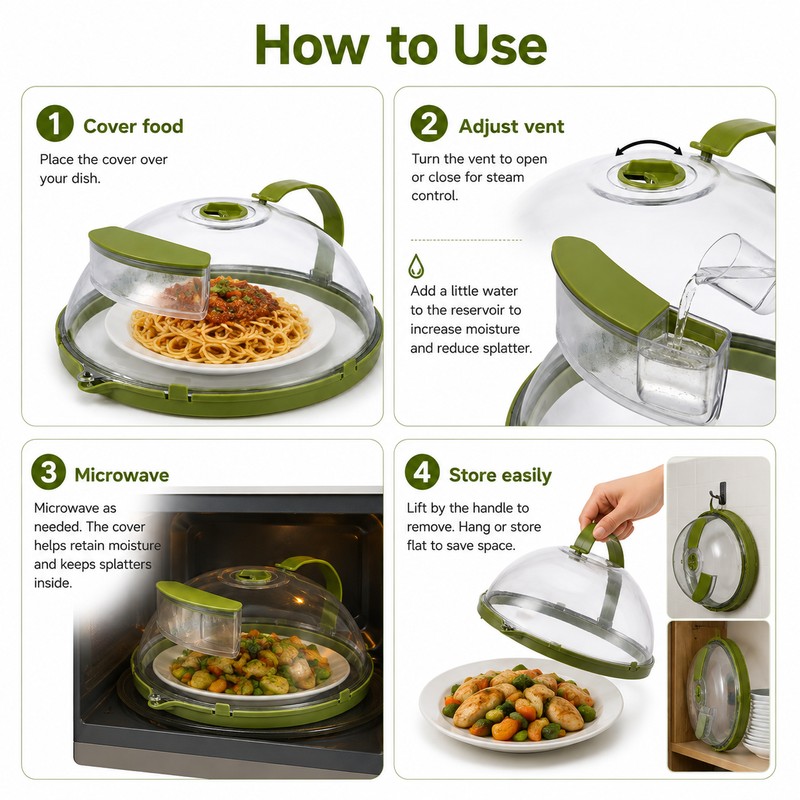 How to Use

1 Cover food

Place the cover over your dish.

2 Adjust vent

Turn the vent to open or close for steam control.

Add a little water to the reservoir to increase moisture and reduce splatter.

3 Microwave

Microwave as needed. The cover helps retain moisture and keeps splatters inside.

4 Store easily

Lift by the handle to remove. Hang or store flat to save space.