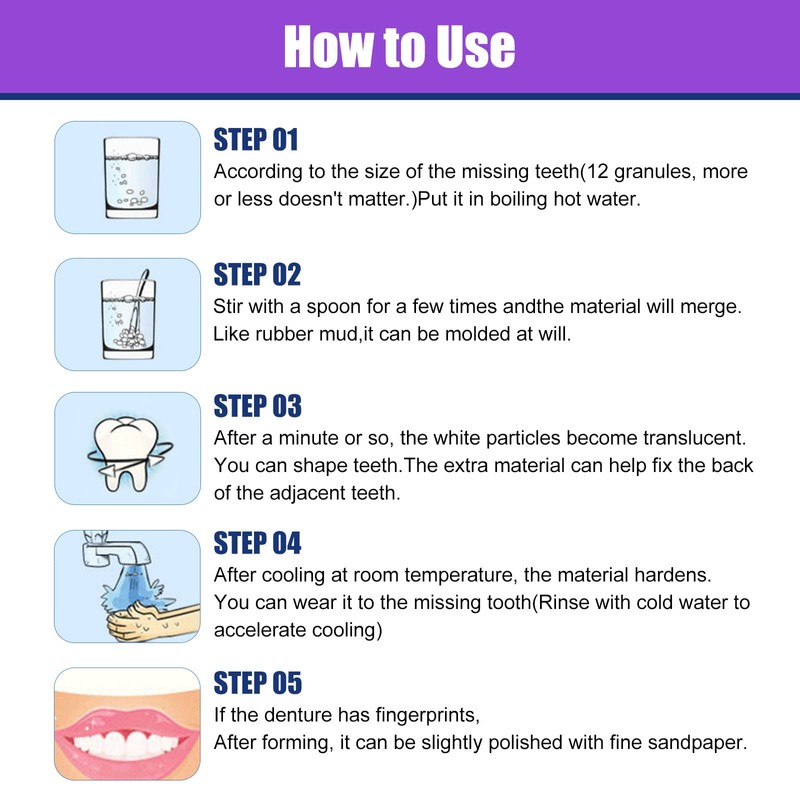 How to Use

STEP 01
According to the size of the missing teeth(12 granules, more or less doesn't matter.)Put it in boiling hot water.

STEP 02
Stir with a spoon for a few times andthe material will merge. Like rubber mud,it can be molded at will.

STEP 03
After a minute or so, the white particles become translucent. You can shape teeth.The extra material can help fix the back of the adjacent teeth.

STEP 04
After cooling at room temperature, the material hardens. You can wear it to the missing tooth(Rinse with cold water to accelerate cooling)

STEP 05
If the denture has fingerprints,
After forming, it can be slightly polished with fine sandpaper.