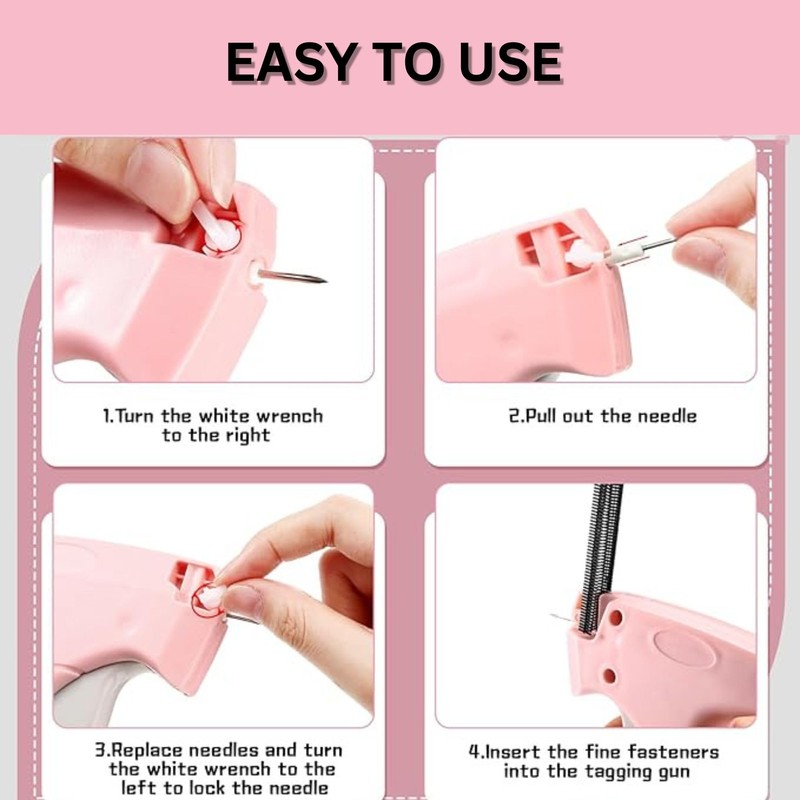 EASY TO USE

1.Turn the white wrench to the right

2.Pull out the needle

3.Replace needles and turn the white wrench to the left to lock the needle

4.Insert the fine fasteners into the tagging gun