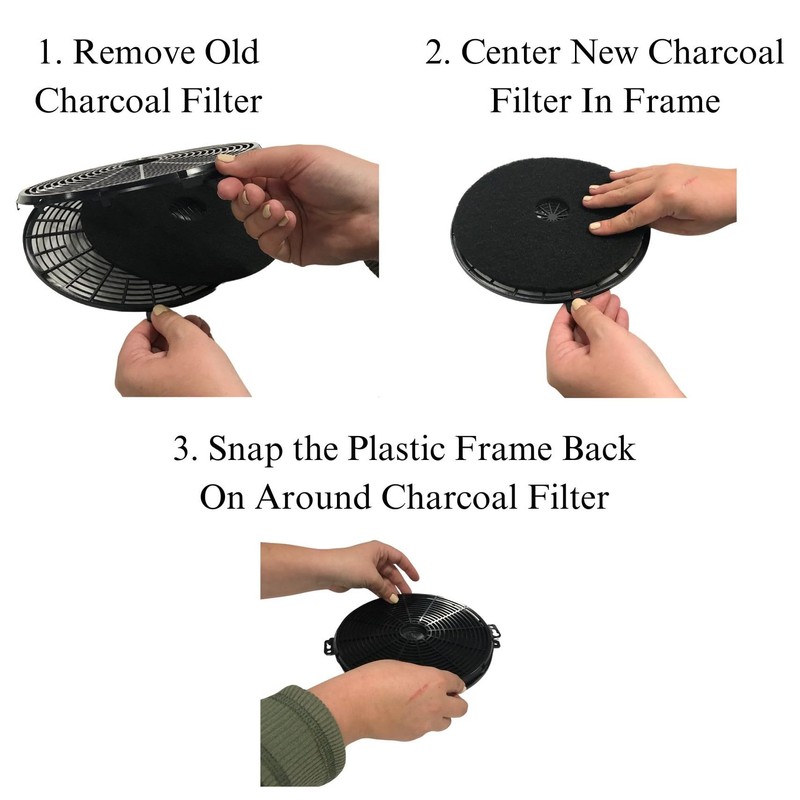 1. Remove Old Charcoal Filter

2. Center New Charcoal Filter In Frame

3. Snap the Plastic Frame Back On Around Charcoal Filter