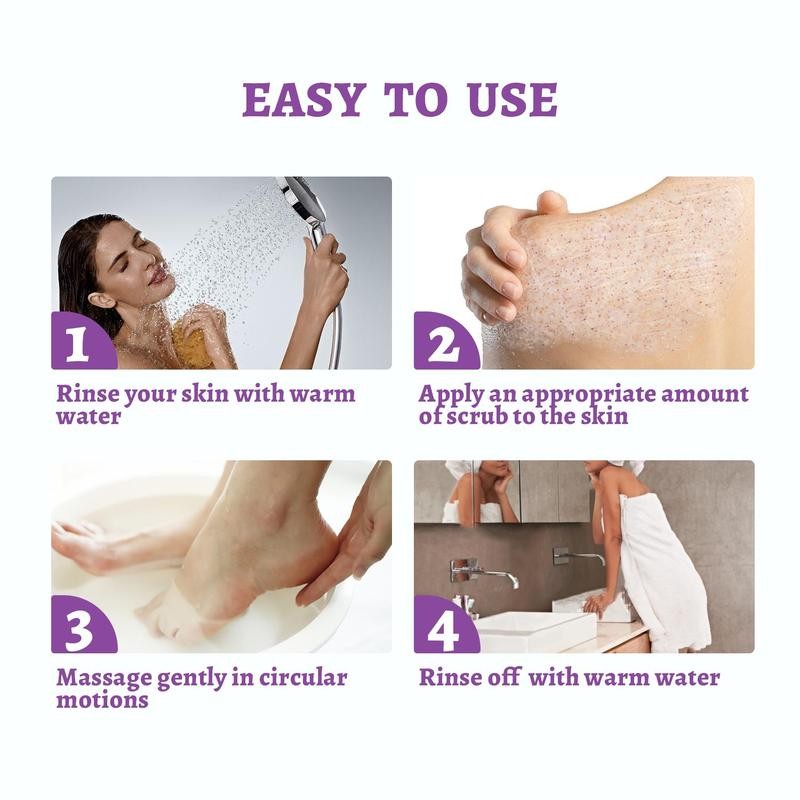 EASY TO USE

1

Rinse your skin with warm water

2

Apply an appropriate amount of scrub to the skin

3

Massage gently in circular motions

4

Rinse off with warm water